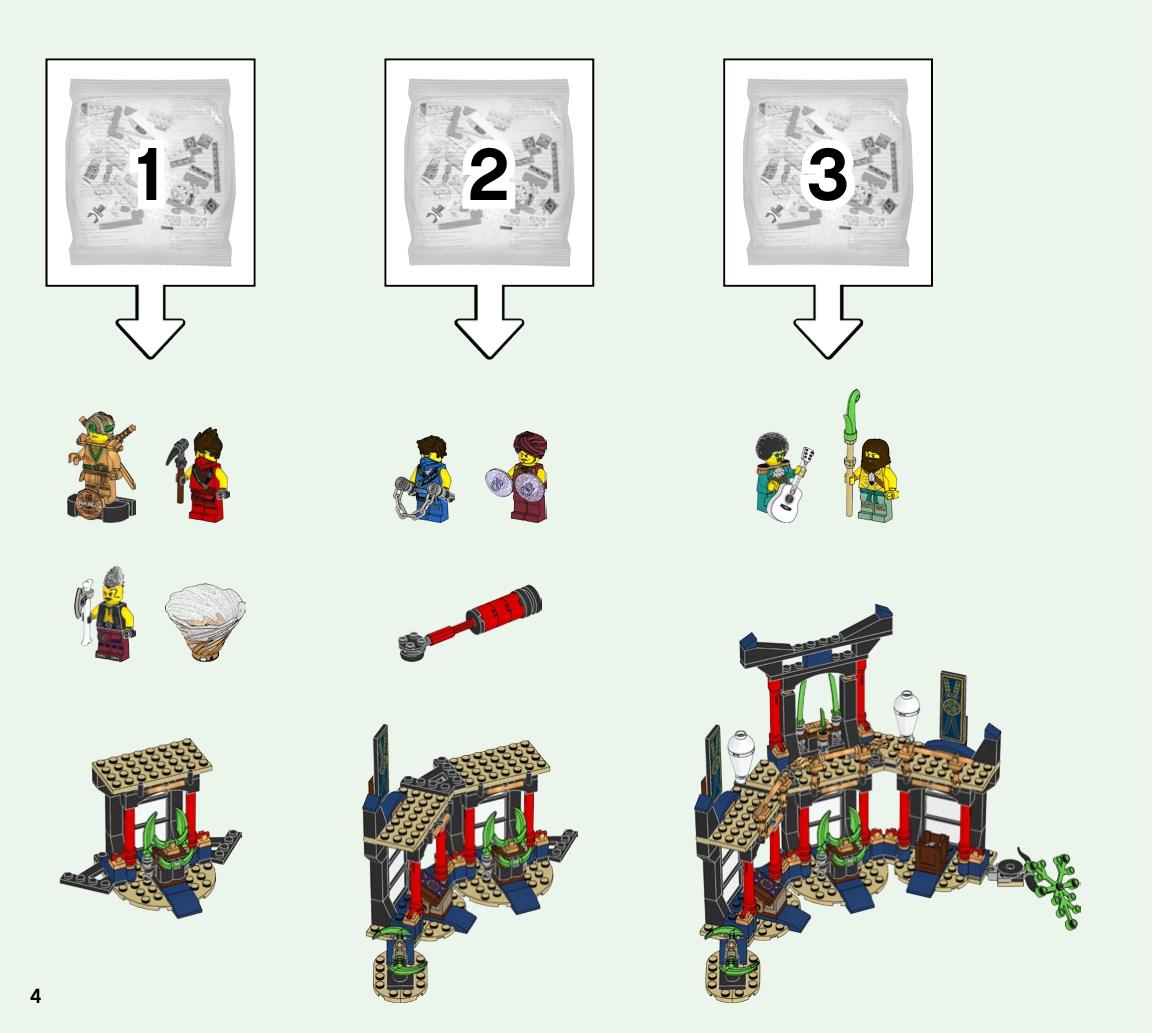 1

2

3

4