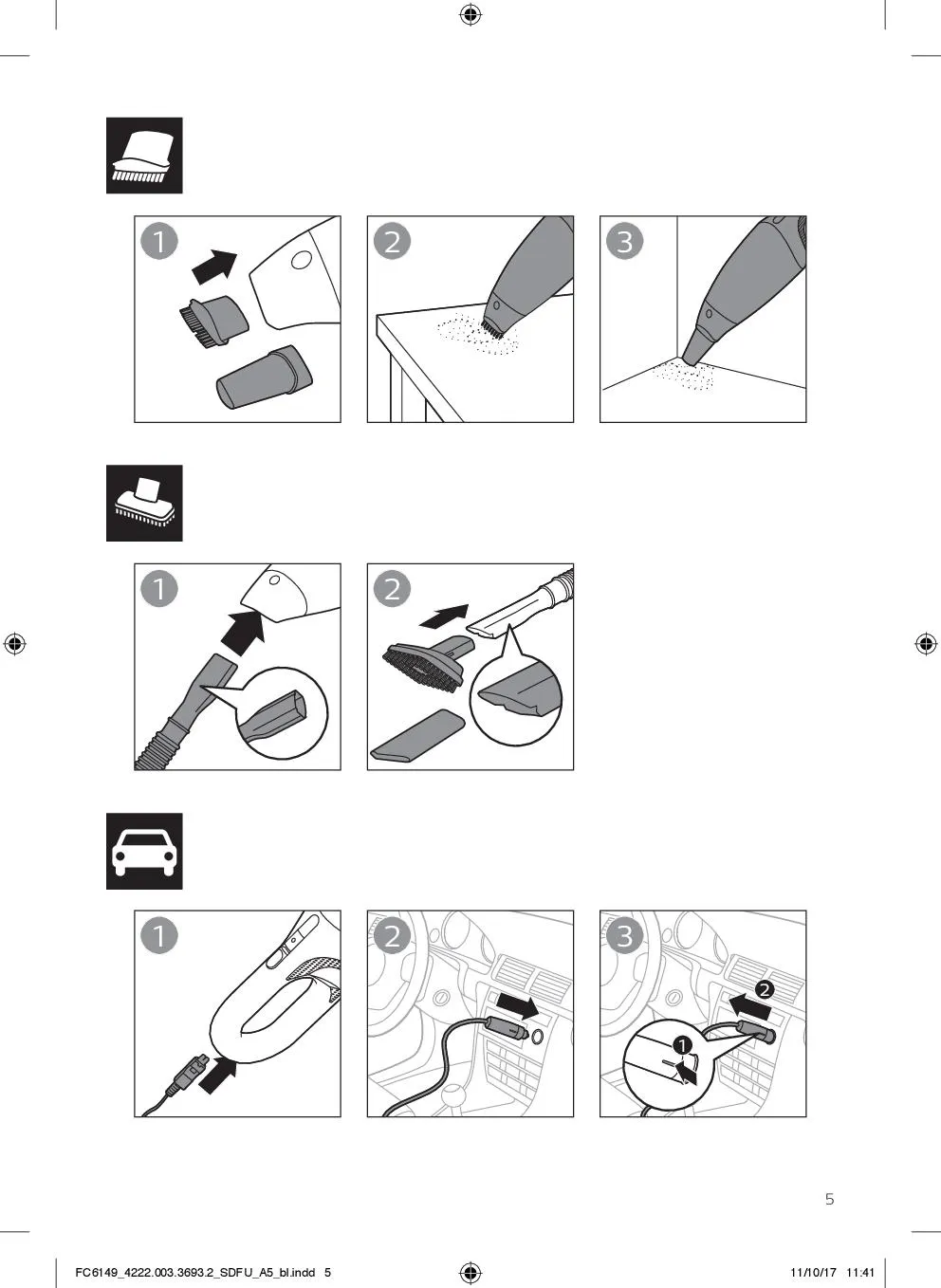 1

2

3

1

2

1

2

3

2

1

5

FC6149_4222.003.3693.2_SDFU_A5_bl.indd 5

11/10/17 11:41