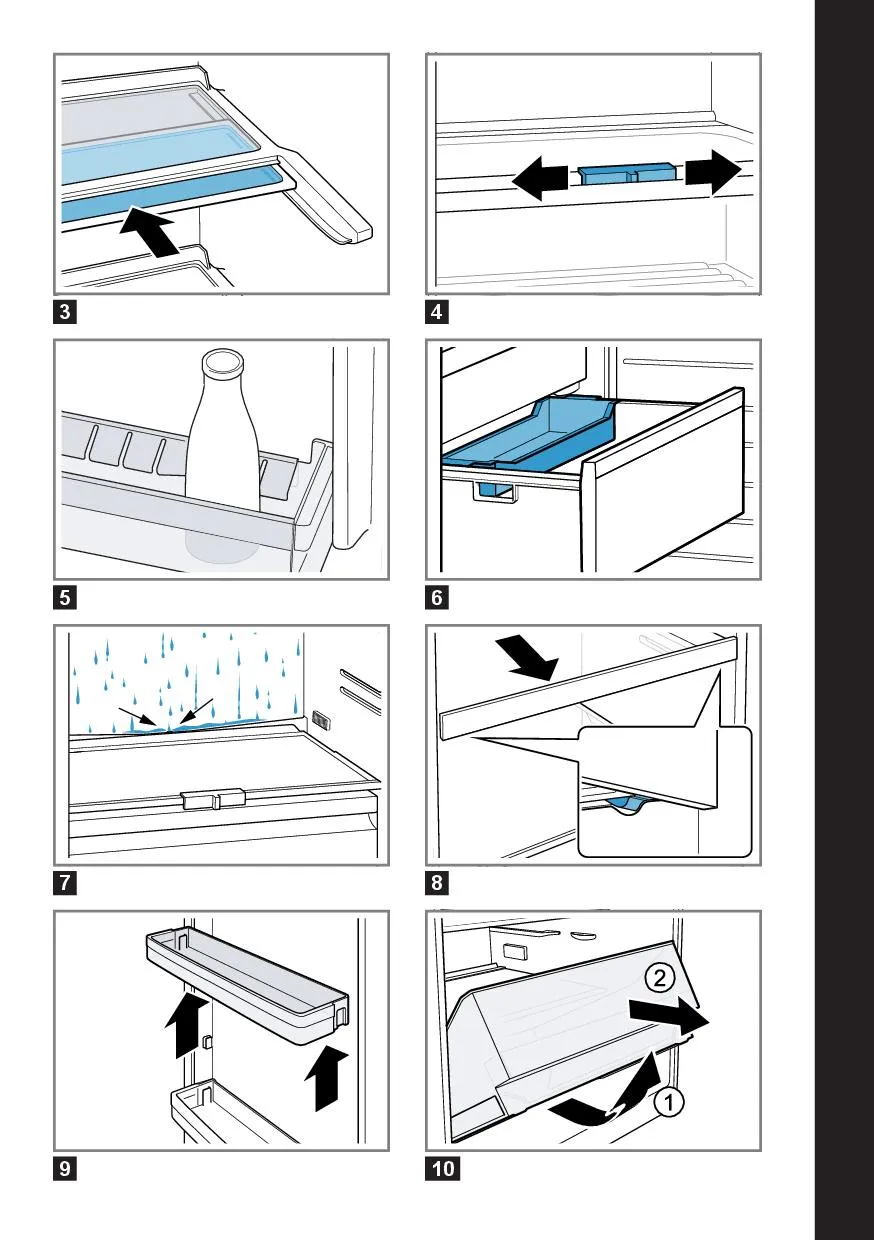 3

4

5

6

7

8

9

2

1

10