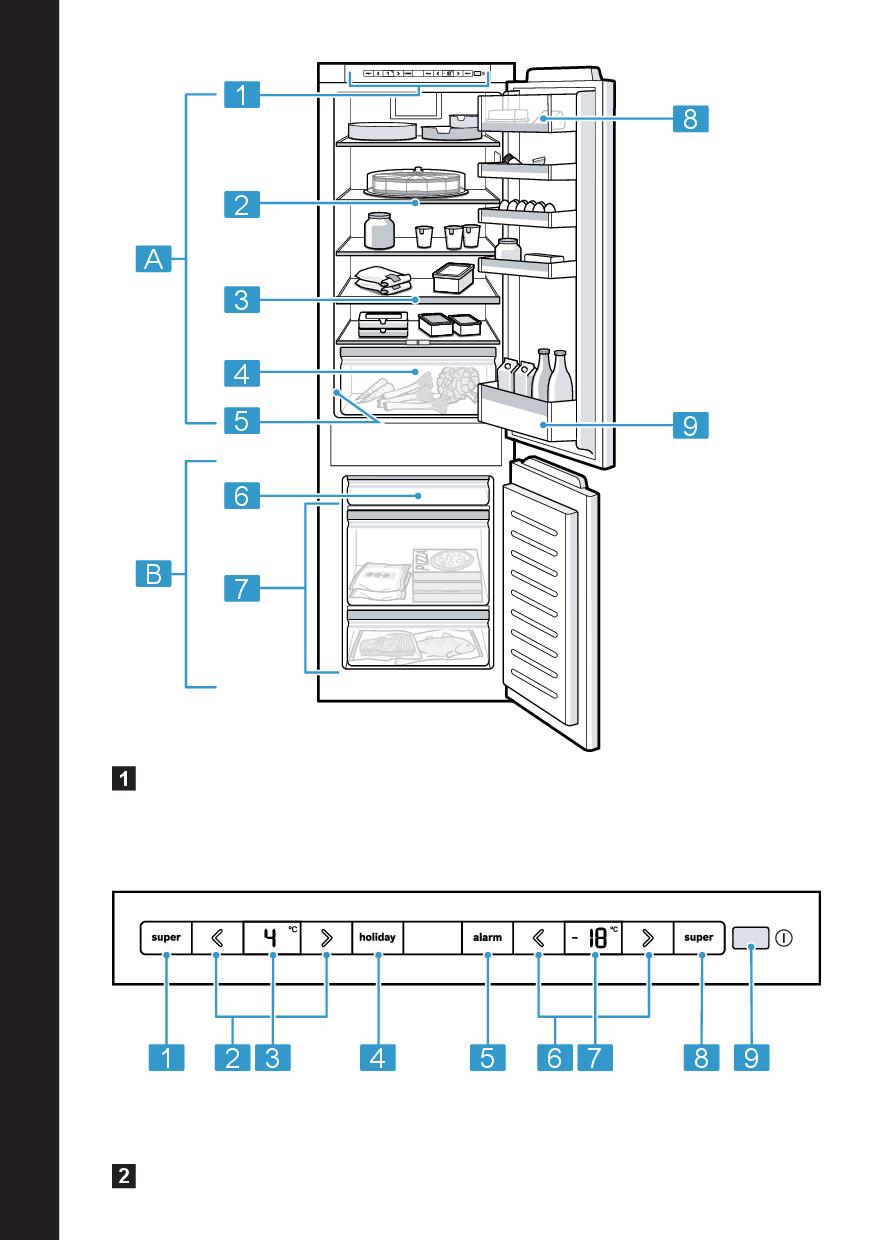 1
8
2
A
3
4
5
9
6
B
7

1

super
4 °C
holiday
alarm
- 18 °C
super

1 2 3 4 5 6 7 8 9

2