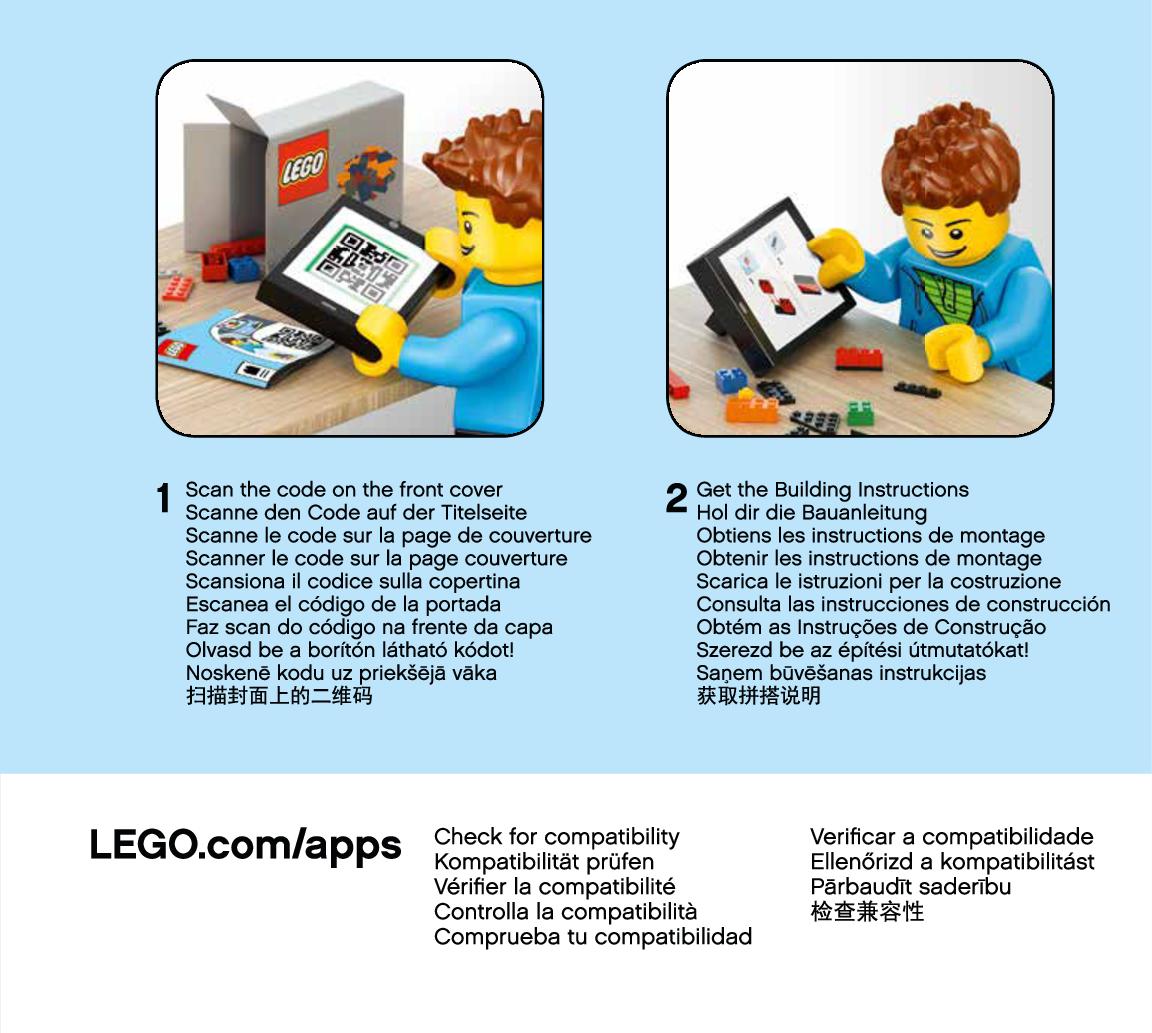 LEGO

1 Scan the code on the front cover
Scanne den Code auf der Titelseite
Scanne le code sur la page de couverture
Scanner le code sur la page couverture
Scansiona il codice sulla copertina
Escanea el código de la portada
Faz scan do código na frente da capa
Olvasd be a borítón látható kódot!
Noskenē kodu uz priekšējā vāka
扫描封面上的二维码

2 Get the Building Instructions
Hol dir die Bauanleitung
Obtiens les instructions de montage
Obtenir les instructions de montage
Scarica le istruzioni per la costruzione
Consulta las instrucciones de construcción
Obtém as Instruções de Construção
Szerezd be az építési útmutatókat!
Saņem būvēšanas instrukcijas
获取拼搭说明

LEGO.com/apps

Check for compatibility
Kompatibilität prüfen
Vérifier la compatibilité
Controlla la compatibilità
Comprueba tu compatibilidad

Verificar a compatibilidade
Ellenőrizd a kompatibilitást
Pārbaudīt saderību
检查兼容性