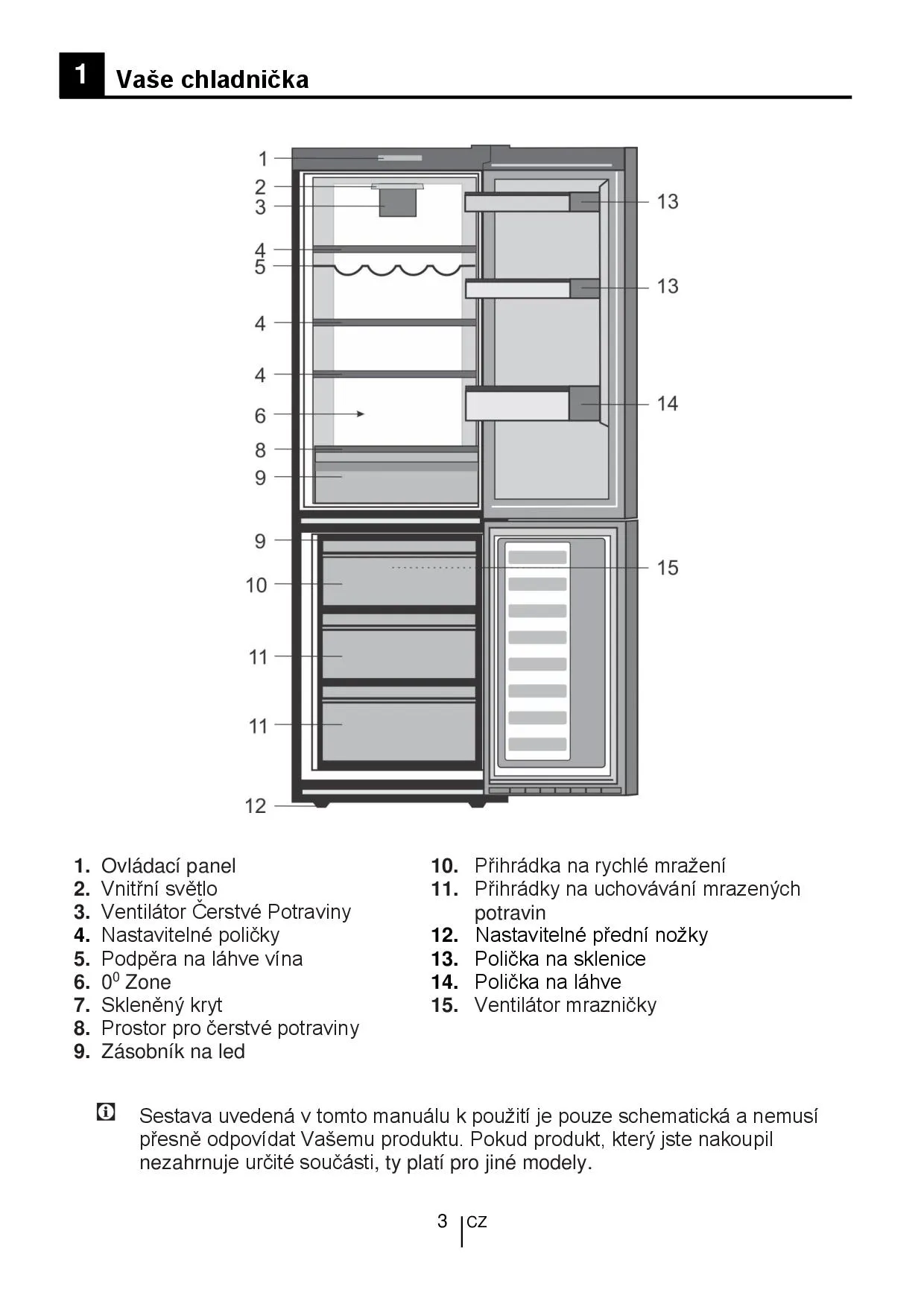 1 Vaše chladnička

1
2
3
4
5
4
4
6
8
9
9
10
11
11
12
13
13
14
15

1. Ovládací panel
2. Vnitřní světlo
3. Ventilátor Čerstvé Potraviny
4. Nastavitelné poličky
5. Podpěra na láhve vína
6. $0^0$ Zone
7. Skleněný kryt
8. Prostor pro čerstvé potraviny
9. Zásobník na led

10. Přihrádka na rychlé mražení
11. Přihrádky na uchovávání mrazených potravin
12. Nastavitelné přední nožky
13. Polička na sklenice
14. Polička na láhve
15. Ventilátor mrazničky

Sestava uvedená v tomto manuálu k použití je pouze schematická a nemusí přesně odpovídat Vašemu produktu. Pokud produkt, který jste nakoupil nezahrnuje určité součásti, ty platí pro jiné modely.

3 CZ