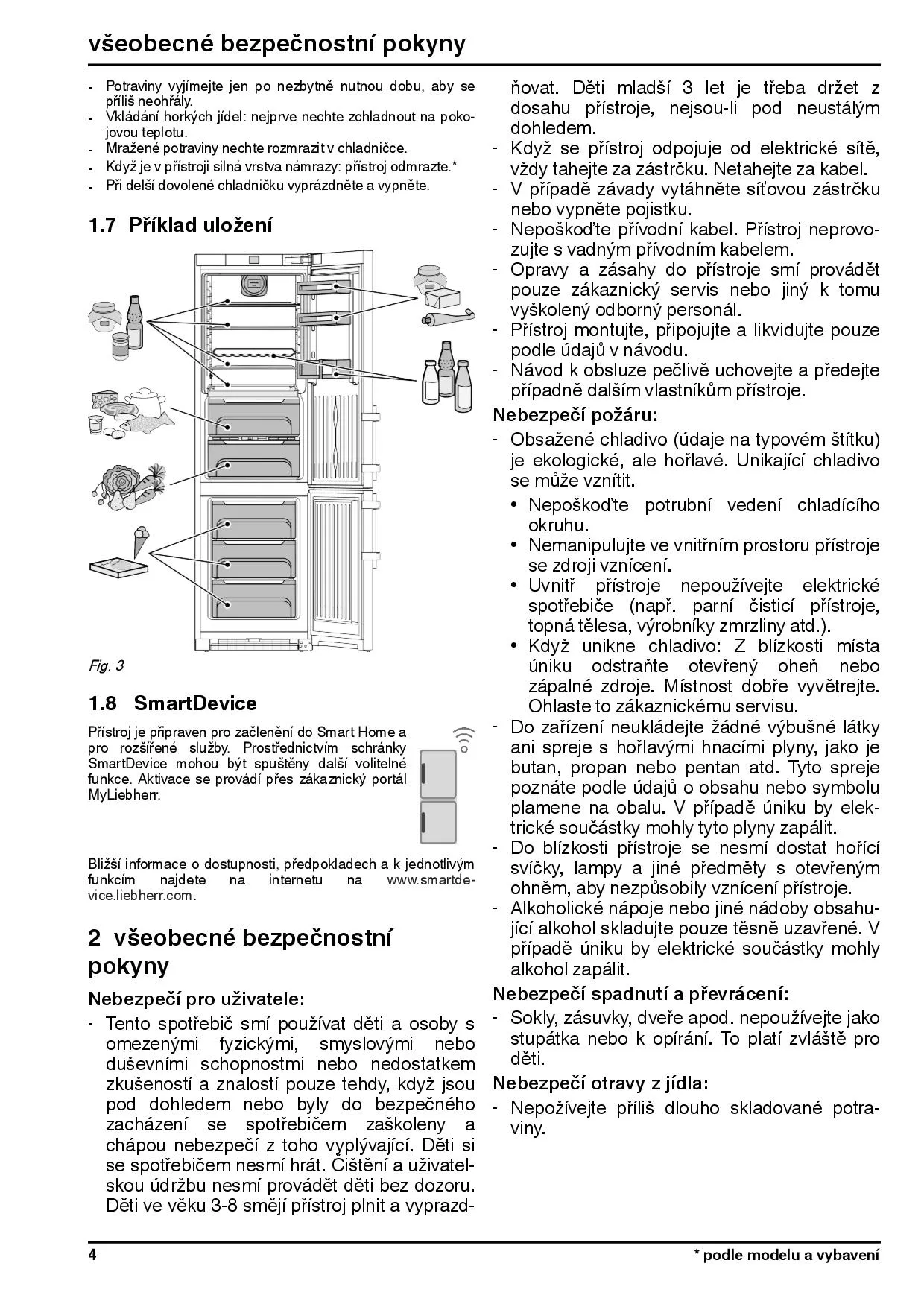 všeobecné bezpečnostní pokyny

- Potraviny vyjímejte jen po nezbytně nutnou dobu, aby se příliš neohřály.
- Vkládání horkých jídel: nejprve nechte zchladnout na pokojovou teplotu.
- Mražené potraviny nechte rozmrazit v chladničce.
- Když je v přístroji silná vrstva námrazy: přístroj odmrazte.*
- Při delší dovolené chladničku vyprázdněte a vypněte.

1.7 Příklad uložení

Fig. 3

1.8 SmartDevice

Přístroj je připraven pro začlenění do Smart Home a pro rozšířené služby. Prostřednictvím schránky SmartDevice mohou být spuštěny další volitelné funkce. Aktivace se provádí přes zákaznický portál MyLiebherr.

Bližší informace o dostupnosti, předpokladech a k jednotlivým funkcím najdete na internetu na www.smartdevice.liebherr.com.

2 všeobecné bezpečnostní pokyny

Nebezpečí pro uživatele:

- Tento spotřebič smí používat děti a osoby s omezenými fyzickými, smyslovými nebo duševními schopnostmi nebo nedostatkem zkušeností a znalostí pouze tehdy, když jsou pod dohledem nebo byly do bezpečného zacházení se spotřebičem zaškoleny a chápou nebezpečí z toho vyplývající. Děti si se spotřebičem nesmí hrát. Čištění a uživatelskou údržbu nesmí provádět děti bez dozoru. Děti ve věku 3-8 smějí přístroj plnit a vyprazdňovat. Děti mladší 3 let je třeba držet z dosahu přístroje, nejsou-li pod neustálým dohledem.
- Když se přístroj odpojuje od elektrické sítě, vždy tahejte za zástrčku. Netahejte za kabel.
- V případě závady vytáhněte síťovou zástrčku nebo vypněte pojistku.
- Nepoškoďte přívodní kabel. Přístroj neprovozujte s vadným přívodním kabelem.
- Opravy a zásahy do přístroje smí provádět pouze zákaznický servis nebo jiný k tomu vyškolený odborný personál.
- Přístroj montujte, připojujte a likvidujte pouze podle údajů v návodu.
- Návod k obsluze pečlivě uchovejte a předejte případně dalším vlastníkům přístroje.

Nebezpečí požáru:

- Obsažené chladivo (údaje na typovém štítku) je ekologické, ale hořlavé. Unikající chladivo se může vznítit.
• Nepoškoďte potrubní vedení chladícího okruhu.
• Nemanipulujte ve vnitřním prostoru přístroje se zdroji vznícení.
• Uvnitř přístroje nepoužívejte elektrické spotřebiče (např. parní čisticí přístroje, topná tělesa, výrobníky zmrzliny atd.).
• Když unikne chladivo: Z blízkosti místa úniku odstraňte otevřený oheň nebo zápalné zdroje. Místnost dobře vyvětrejte. Ohlaste to zákaznickému servisu.
- Do zařízení neukládejte žádné výbušné látky ani spreje s hořlavými hnacími plyny, jako je butan, propan nebo pentan atd. Tyto spreje poznáte podle údajů o obsahu nebo symbolu plamene na obalu. V případě úniku by elektrické součástky mohly tyto plyny zapálit.
- Do blízkosti přístroje se nesmí dostat hořící svíčky, lampy a jiné předměty s otevřeným ohněm, aby nezpůsobily vznícení přístroje.
- Alkoholické nápoje nebo jiné nádoby obsahující alkohol skladujte pouze těsně uzavřené. V případě úniku by elektrické součástky mohly alkohol zapálit.

Nebezpečí spadnutí a převrácení:

- Sokly, zásuvky, dveře apod. nepoužívejte jako stupátka nebo k opírání. To platí zvláště pro děti.

Nebezpečí otravy z jídla:

- Nepožívejte příliš dlouho skladované potraviny.

4 * podle modelu a vybavení