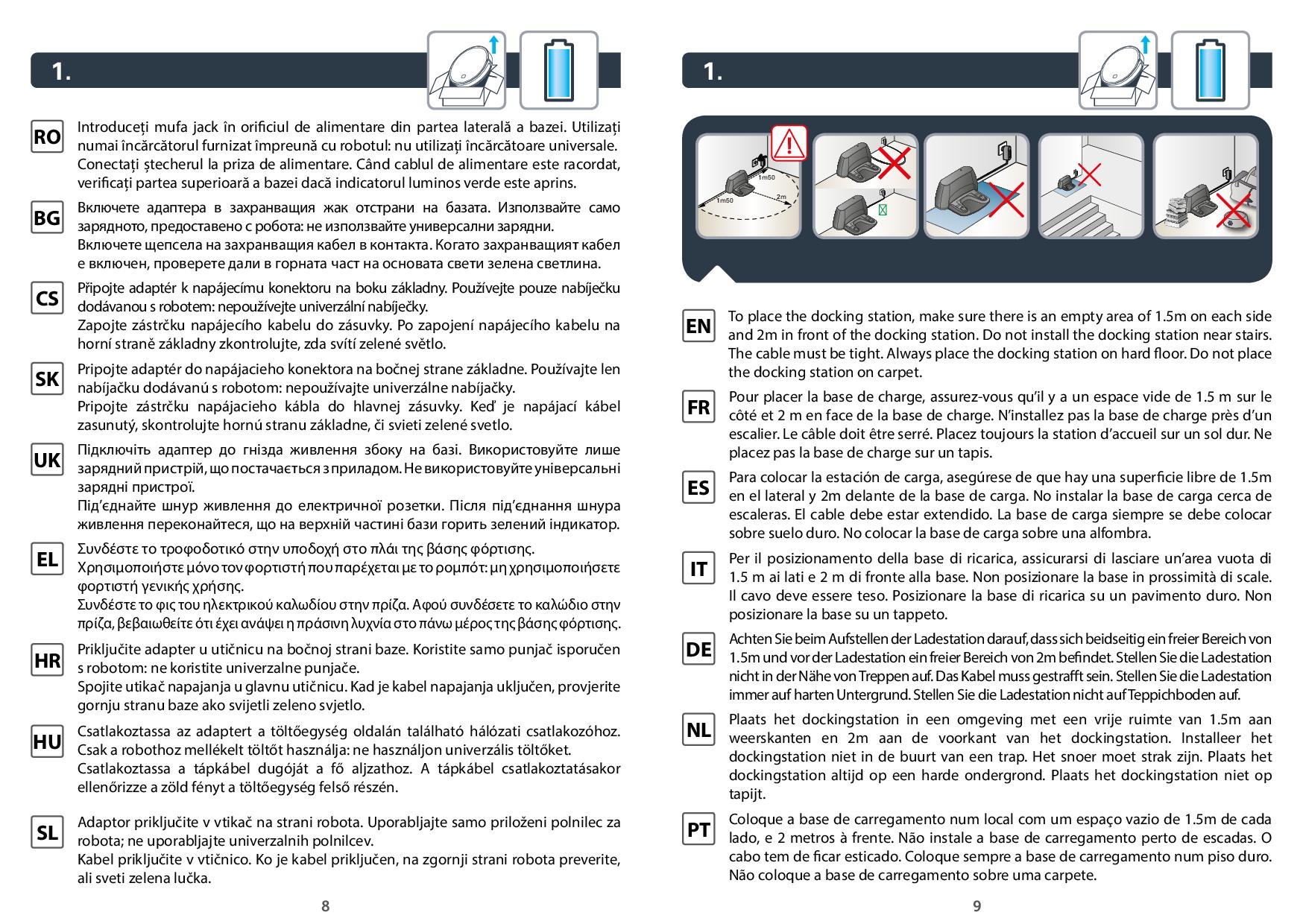 1.

RO Introduceți mufa jack în orificiul de alimentare din partea laterală a bazei. Utilizați numai încărcătorul furnizat împreună cu robotul: nu utilizați încărcătoare universale. Conectați ștecherul la priza de alimentare. Când cablul de alimentare este racordat, verificați partea superioară a bazei dacă indicatorul luminos verde este aprins.

BG Включете адаптера в захранващия жак отстрани на базата. Използвайте само зарядното, предоставено с робота: не използвайте универсални зарядни.
Включете щепсела на захранващия кабел в контакта. Когато захранващият кабел е включен, проверете дали в горната част на основата свети зелена светлина.

CS Připojte adaptér k napájecímu konektoru na boku základny. Používejte pouze nabíječku dodávanou s robotem: nepoužívejte univerzální nabíječky.
Zapojte zástrčku napájecího kabelu do zásuvky. Po zapojení napájecího kabelu na horní straně základny zkontrolujte, zda svítí zelené světlo.

SK Pripojte adaptér do napájacieho konektora na bočnej strane základne. Používajte len nabíjačku dodávanú s robotom: nepoužívajte univerzálne nabíjačky.
Pripojte zástrčku napájacieho kábla do hlavnej zásuvky. Keď je napájací kábel zasunutý, skontrolujte hornú stranu základne, či svieti zelené svetlo.

UK Підключіть адаптер до гнізда живлення збоку на базі. Використовуйте лише зарядний пристрій, що постачається з приладом. Не використовуйте універсальні зарядні пристрої.
Під'єднайте шнур живлення до електричної розетки. Після під'єднання шнура живлення переконайтеся, що на верхній частині бази горить зелений індикатор.

EL Συνδέστε το τροφοδοτικό στην υποδοχή στο πλάι της βάσης φόρτισης.
Χρησιμοποιήστε μόνο τον φορτιστή που παρέχεται με το ρομπότ: μη χρησιμοποιήσετε φορτιστή γενικής χρήσης.
Συνδέστε το φις του ηλεκτρικού καλωδίου στην πρίζα. Αφού συνδέσετε το καλώδιο στην πρίζα, βεβαιωθείτε ότι έχει ανάψει η πράσινη λυχνία στο πάνω μέρος της βάσης φόρτισης.

HR Priključite adapter u utičnicu na bočnoj strani baze. Koristite samo punjač isporučen s robotom: ne koristite univerzalne punjače.
Spojite utikač napajanja u glavnu utičnicu. Kad je kabel napajanja uključen, provjerite gornju stranu baze ako svijetli zeleno svjetlo.

HU Csatlakoztassa az adaptert a töltőegység oldalán található hálózati csatlakozóhoz. Csak a robothoz mellékelt töltőt használja: ne használjon univerzális töltőket.
Csatlakoztassa a tápkábel dugóját a fő aljzathoz. A tápkábel csatlakoztatásakor ellenőrizze a zöld fényt a töltőegység felső részén.

SL Adaptor priključite v vtikač na strani robota. Uporabljajte samo priloženi polnilec za robota; ne uporabljajte univerzalnih polnilcev.
Kabel priključite v vtičnico. Ko je kabel priključen, na zgornji strani robota preverite, ali sveti zelena lučka.

8

1.

1m50 1m50 2m

EN To place the docking station, make sure there is an empty area of 1.5m on each side and 2m in front of the docking station. Do not install the docking station near stairs. The cable must be tight. Always place the docking station on hard floor. Do not place the docking station on carpet.

FR Pour placer la base de charge, assurez-vous qu'il y a un espace vide de 1.5 m sur le côté et 2 m en face de la base de charge. N'installez pas la base de charge près d'un escalier. Le câble doit être serré. Placez toujours la station d'accueil sur un sol dur. Ne placez pas la base de charge sur un tapis.

ES Para colocar la estación de carga, asegúrese de que hay una superficie libre de 1.5m en el lateral y 2m delante de la base de carga. No instalar la base de carga cerca de escaleras. El cable debe estar extendido. La base de carga siempre se debe colocar sobre suelo duro. No colocar la base de carga sobre una alfombra.

IT Per il posizionamento della base di ricarica, assicurarsi di lasciare un'area vuota di 1.5 m ai lati e 2 m di fronte alla base. Non posizionare la base in prossimità di scale. Il cavo deve essere teso. Posizionare la base di ricarica su un pavimento duro. Non posizionare la base su un tappeto.

DE Achten Sie beim Aufstellen der Ladestation darauf, dass sich beidseitig ein freier Bereich von 1.5m und vor der Ladestation ein freier Bereich von 2m befindet. Stellen Sie die Ladestation nicht in der Nähe von Treppen auf. Das Kabel muss gestrafft sein. Stellen Sie die Ladestation immer auf harten Untergrund. Stellen Sie die Ladestation nicht auf Teppichboden auf.

NL Plaats het dockingstation in een omgeving met een vrije ruimte van 1.5m aan weerskanten en 2m aan de voorkant van het dockingstation. Installeer het dockingstation niet in de buurt van een trap. Het snoer moet strak zijn. Plaats het dockingstation altijd op een harde ondergrond. Plaats het dockingstation niet op tapijt.

PT Coloque a base de carregamento num local com um espaço vazio de 1.5m de cada lado, e 2 metros à frente. Não instale a base de carregamento perto de escadas. O cabo tem de ficar esticado. Coloque sempre a base de carregamento num piso duro. Não coloque a base de carregamento sobre uma carpete.

9