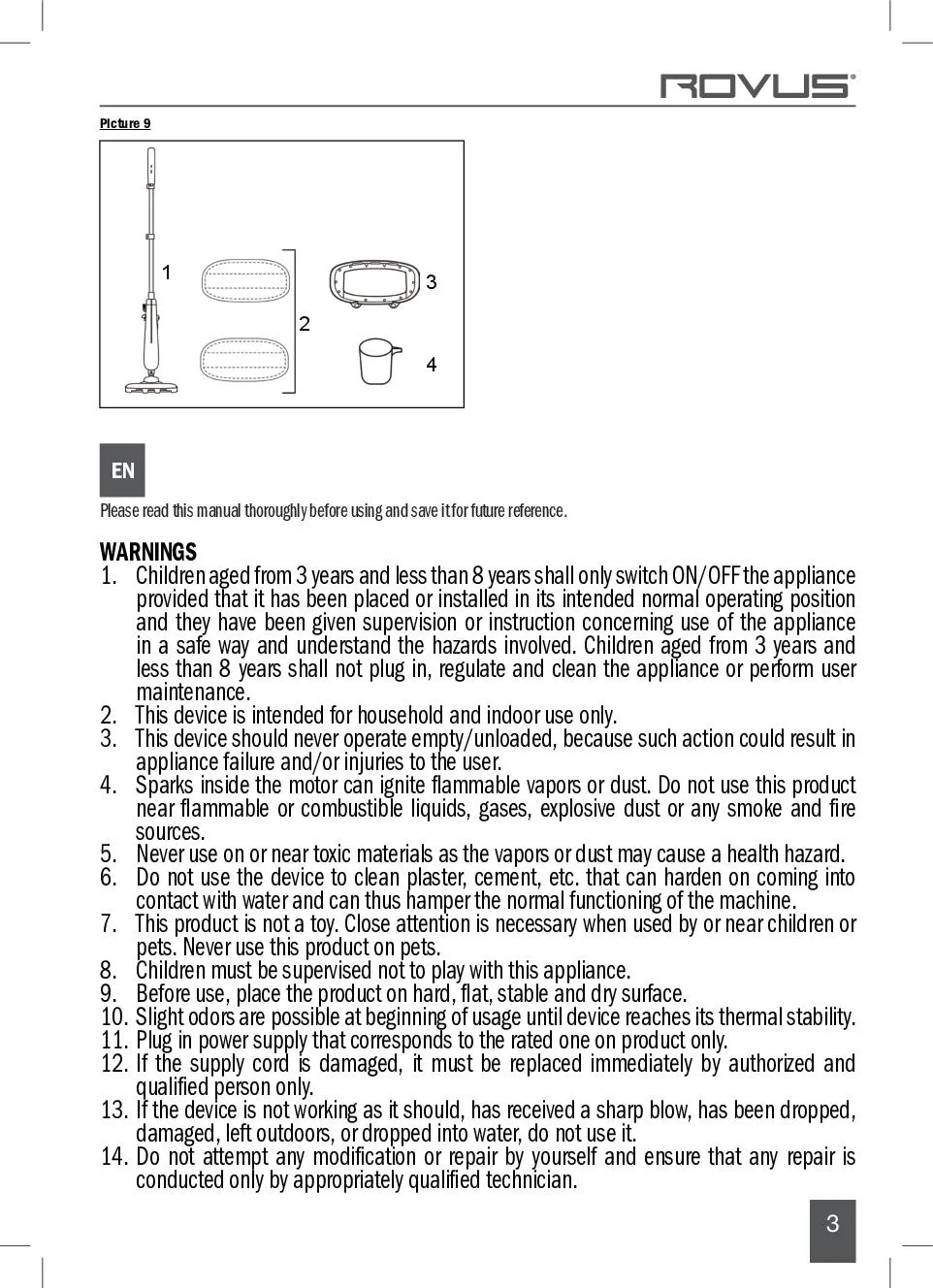 ROVUS®

Picture 9

1
2
3
4

EN

Please read this manual thoroughly before using and save it for future reference.

WARNINGS
1. Children aged from 3 years and less than 8 years shall only switch ON/OFF the appliance provided that it has been placed or installed in its intended normal operating position and they have been given supervision or instruction concerning use of the appliance in a safe way and understand the hazards involved. Children aged from 3 years and less than 8 years shall not plug in, regulate and clean the appliance or perform user maintenance.
2. This device is intended for household and indoor use only.
3. This device should never operate empty/unloaded, because such action could result in appliance failure and/or injuries to the user.
4. Sparks inside the motor can ignite flammable vapors or dust. Do not use this product near flammable or combustible liquids, gases, explosive dust or any smoke and fire sources.
5. Never use on or near toxic materials as the vapors or dust may cause a health hazard.
6. Do not use the device to clean plaster, cement, etc. that can harden on coming into contact with water and can thus hamper the normal functioning of the machine.
7. This product is not a toy. Close attention is necessary when used by or near children or pets. Never use this product on pets.
8. Children must be supervised not to play with this appliance.
9. Before use, place the product on hard, flat, stable and dry surface.
10. Slight odors are possible at beginning of usage until device reaches its thermal stability.
11. Plug in power supply that corresponds to the rated one on product only.
12. If the supply cord is damaged, it must be replaced immediately by authorized and qualified person only.
13. If the device is not working as it should, has received a sharp blow, has been dropped, damaged, left outdoors, or dropped into water, do not use it.
14. Do not attempt any modification or repair by yourself and ensure that any repair is conducted only by appropriately qualified technician.

3