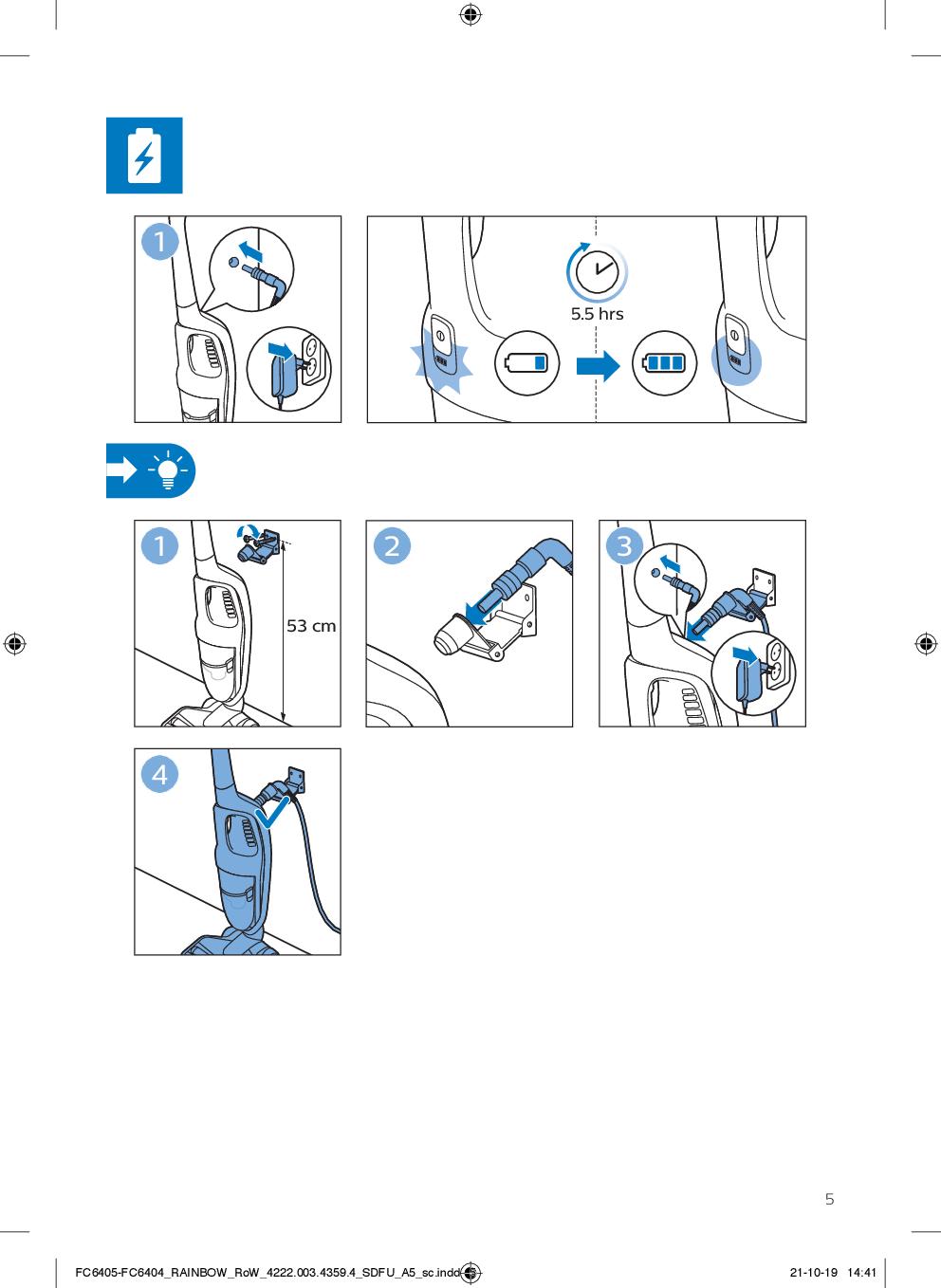 1

5.5 hrs

1

53 cm

2

3

4

5

FC6405-FC6404_RAINBOW_RoW_4222.003.4359.4_SDFU_A5_sc.indd 5

21-10-19 14:41