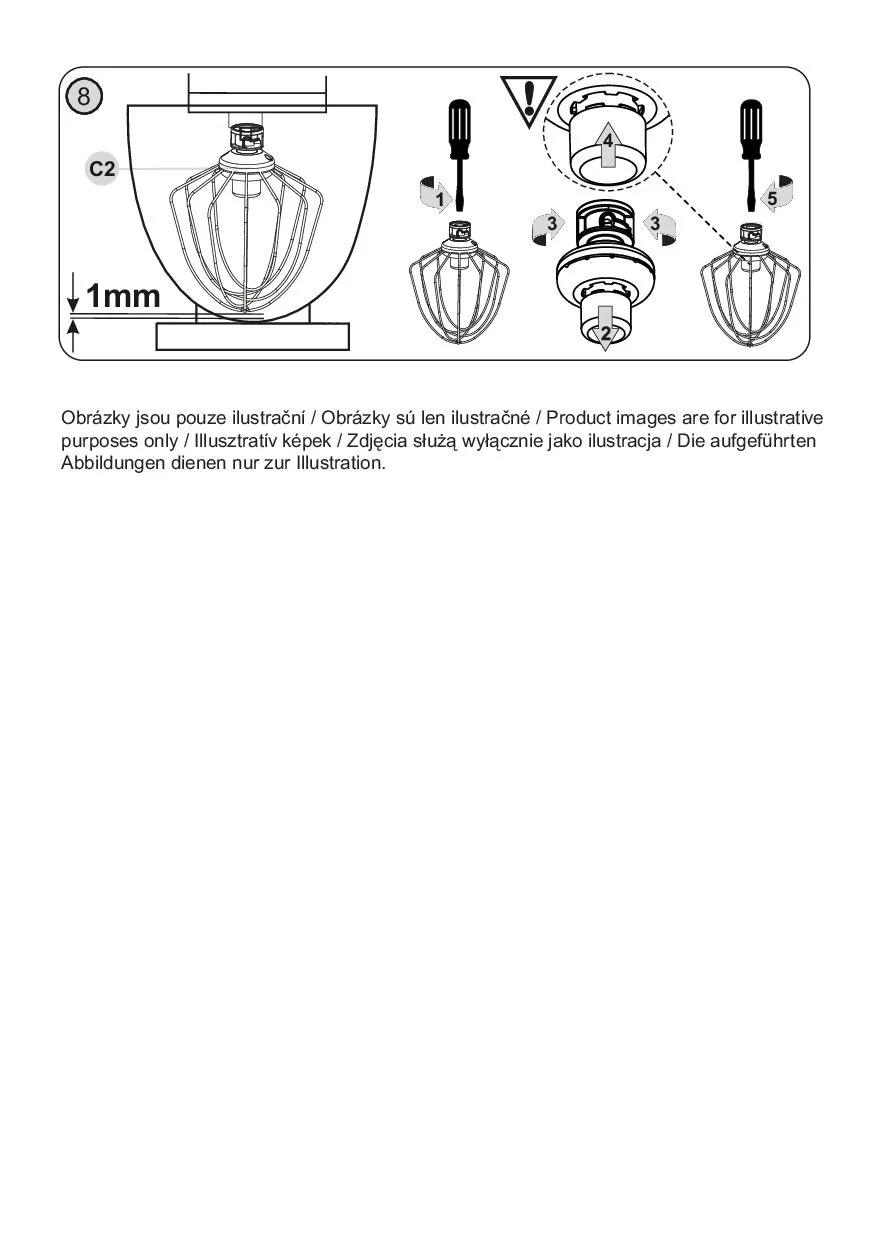 8

C2

1mm

1

4

3

3

2

5

Obrázky jsou pouze ilustrační / Obrázky sú len ilustračné / Product images are for illustrative purposes only / Illusztratív képek / Zdjęcia służą wyłącznie jako ilustracja / Die aufgeführten Abbildungen dienen nur zur Illustration.