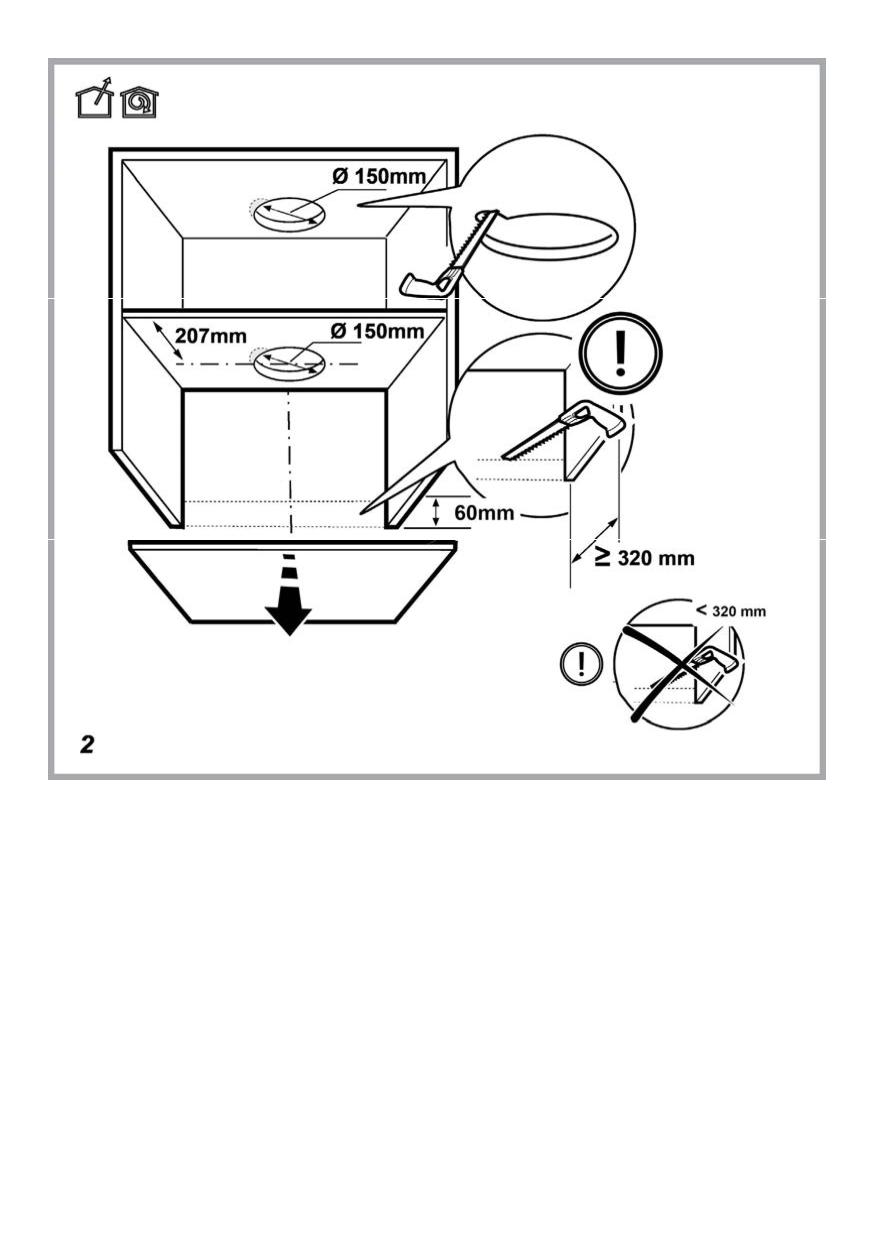 Ø 150mm

207mm

Ø 150mm

!

60mm

≥ 320 mm

< 320 mm

!

2