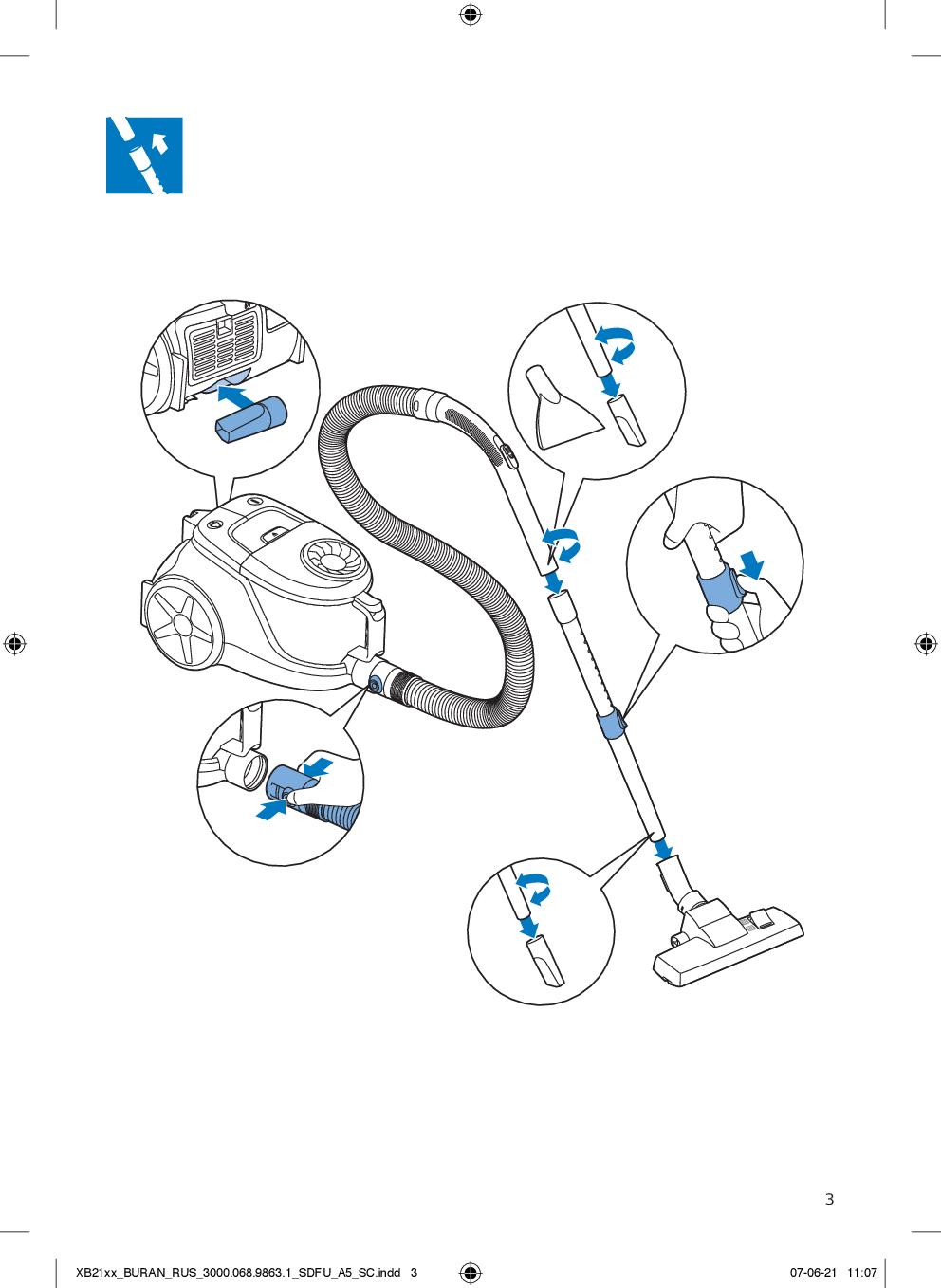 3

XB21xx_BURAN_RUS_3000.068.9863.1_SDFU_A5_SC.indd 3

07-06-21 11:07