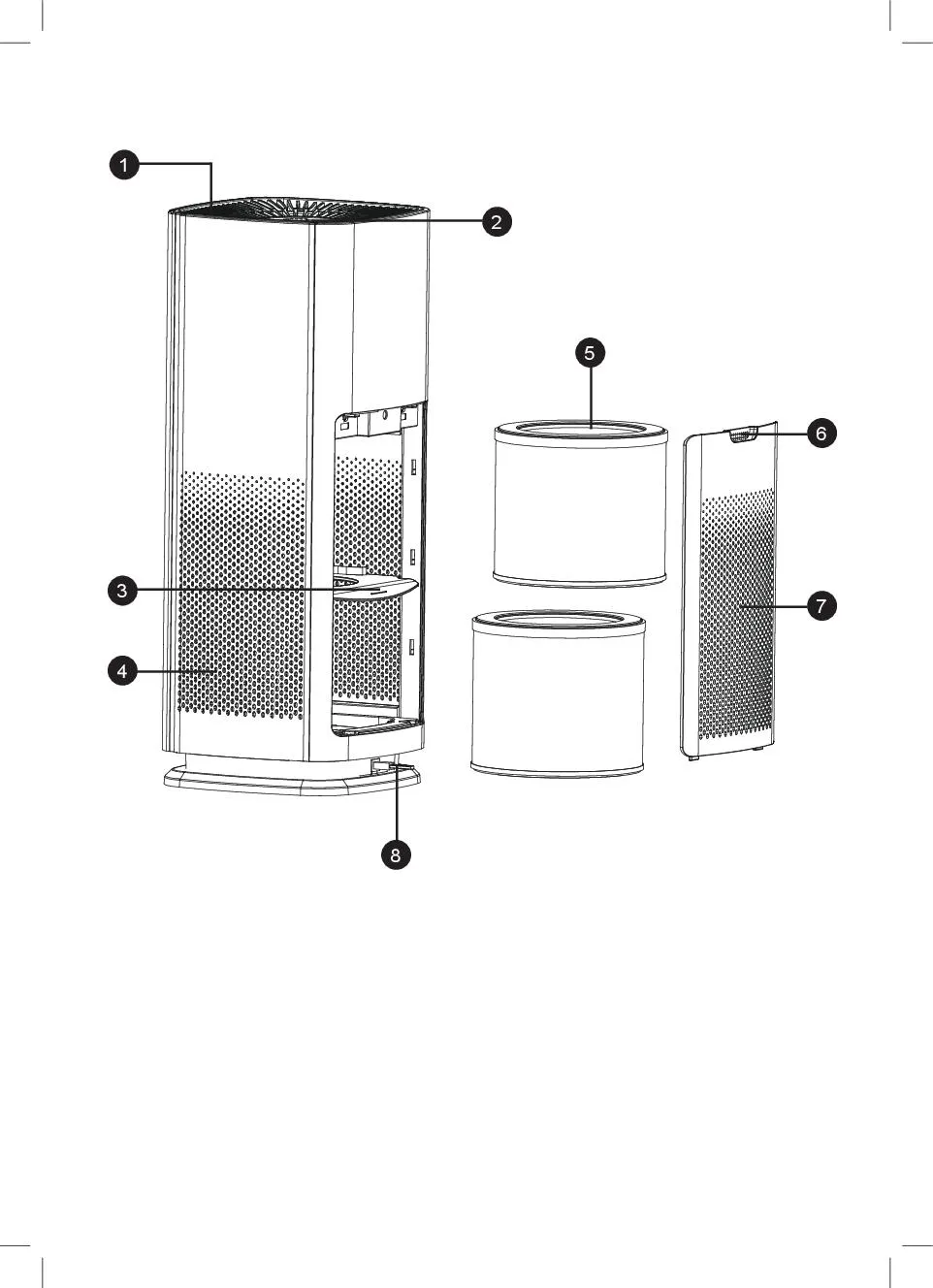 1
2
5
6
3
7
4
8