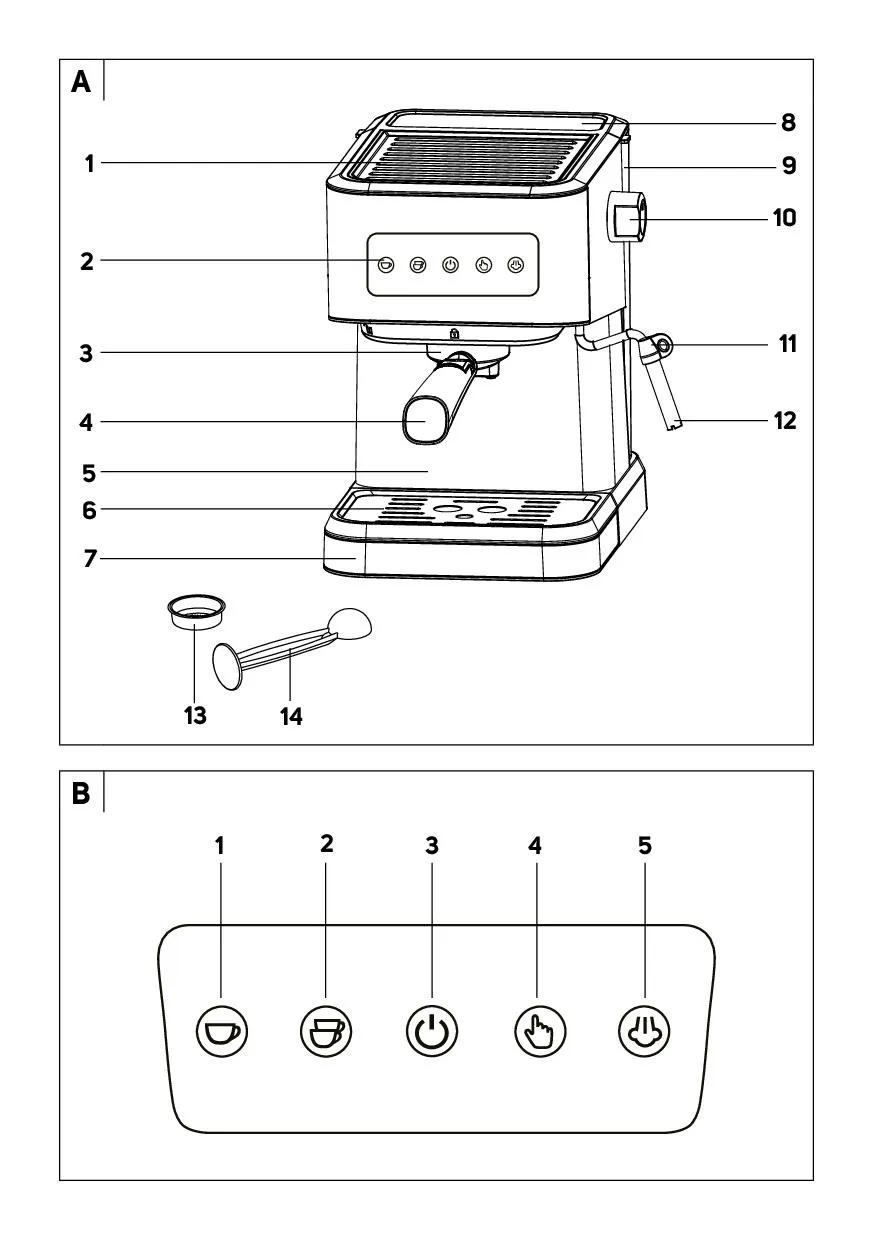 A

1
2
3
4
5
6
7
8
9
10
11
12
13
14

B

1
2
3
4
5