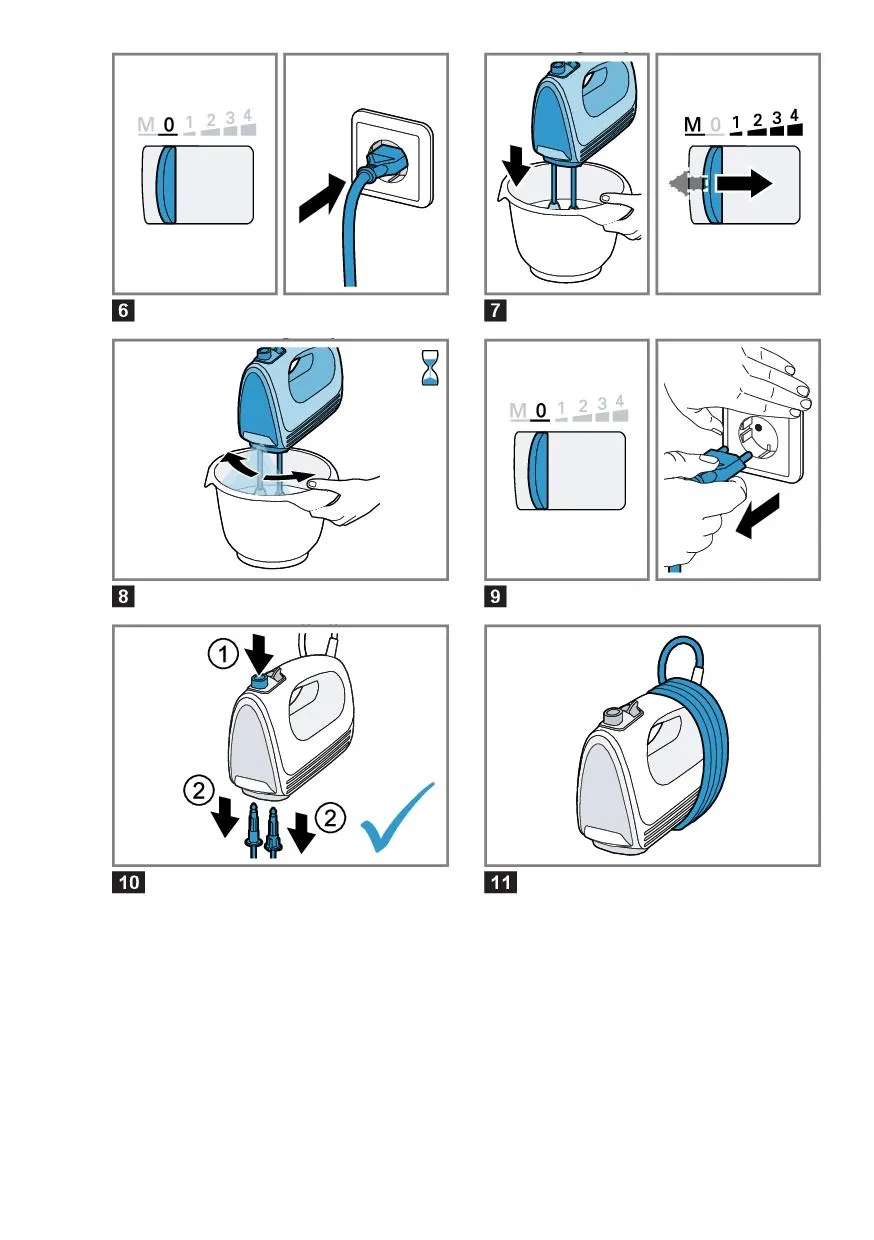 M 0 1 2 3 4

6

M 0 1 2 3 4

7

8

M 0 1 2 3 4

9

1
2
2

10

11