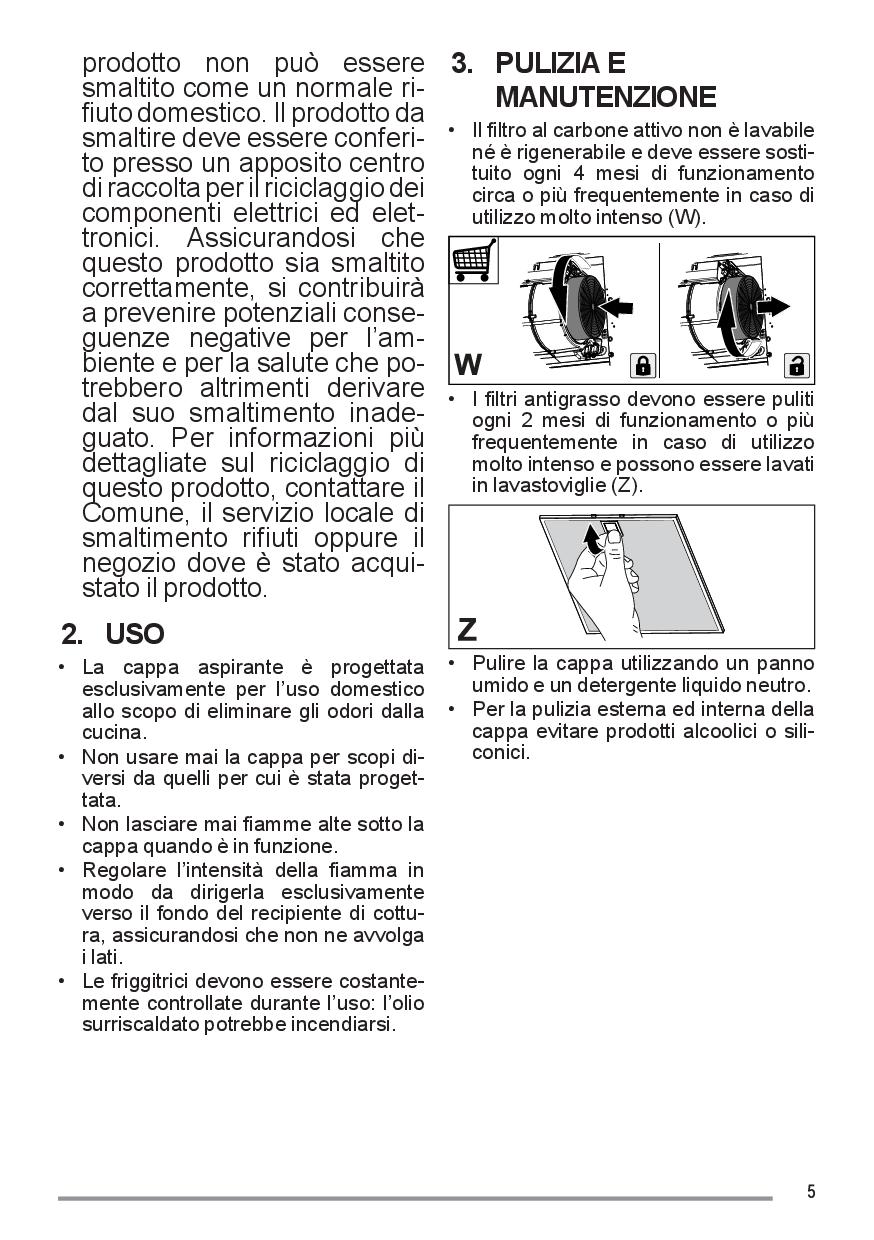 prodotto non può essere smaltito come un normale rifiuto domestico. Il prodotto da smaltire deve essere conferito presso un apposito centro di raccolta per il riciclaggio dei componenti elettrici ed elettronici. Assicurandosi che questo prodotto sia smaltito correttamente, si contribuirà a prevenire potenziali conseguenze negative per l'ambiente e per la salute che potrebbero altrimenti derivare dal suo smaltimento inadeguato. Per informazioni più dettagliate sul riciclaggio di questo prodotto, contattare il Comune, il servizio locale di smaltimento rifiuti oppure il negozio dove è stato acquistato il prodotto.

2. USO

• La cappa aspirante è progettata esclusivamente per l'uso domestico allo scopo di eliminare gli odori dalla cucina.
• Non usare mai la cappa per scopi diversi da quelli per cui è stata progettata.
• Non lasciare mai fiamme alte sotto la cappa quando è in funzione.
• Regolare l'intensità della fiamma in modo da dirigerla esclusivamente verso il fondo del recipiente di cottura, assicurandosi che non ne avvolga i lati.
• Le friggitrici devono essere costantemente controllate durante l'uso: l'olio surriscaldato potrebbe incendiarsi.

3. PULIZIA E MANUTENZIONE

• Il filtro al carbone attivo non è lavabile né è rigenerabile e deve essere sostituito ogni 4 mesi di funzionamento circa o più frequentemente in caso di utilizzo molto intenso (W).

W

• I filtri antigrasso devono essere puliti ogni 2 mesi di funzionamento o più frequentemente in caso di utilizzo molto intenso e possono essere lavati in lavastoviglie (Z).

Z

• Pulire la cappa utilizzando un panno umido e un detergente liquido neutro.
• Per la pulizia esterna ed interna della cappa evitare prodotti alcoolici o siliconici.

5