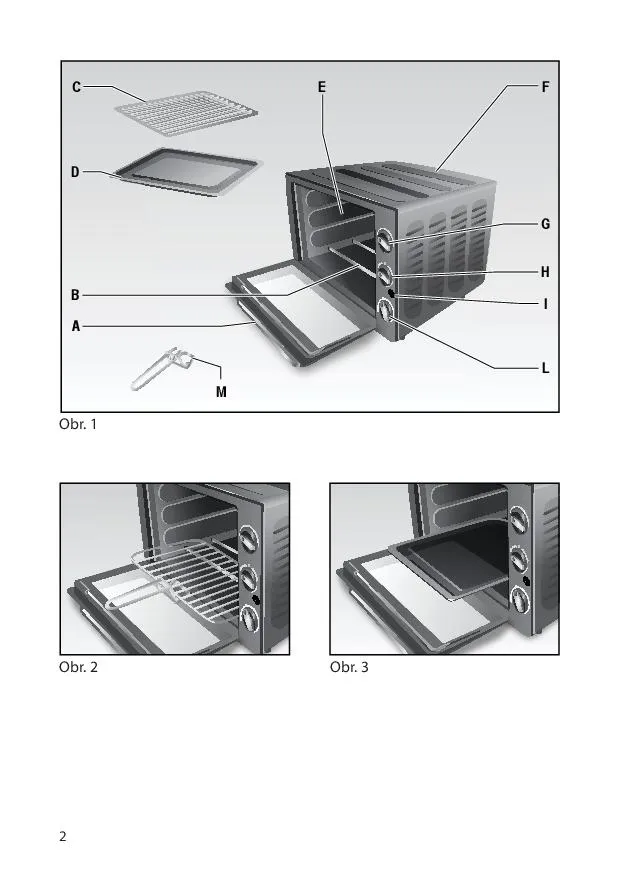 C
E
F
D
G
H
B
I
A
L
M

Obr. 1

Obr. 2

Obr. 3

2