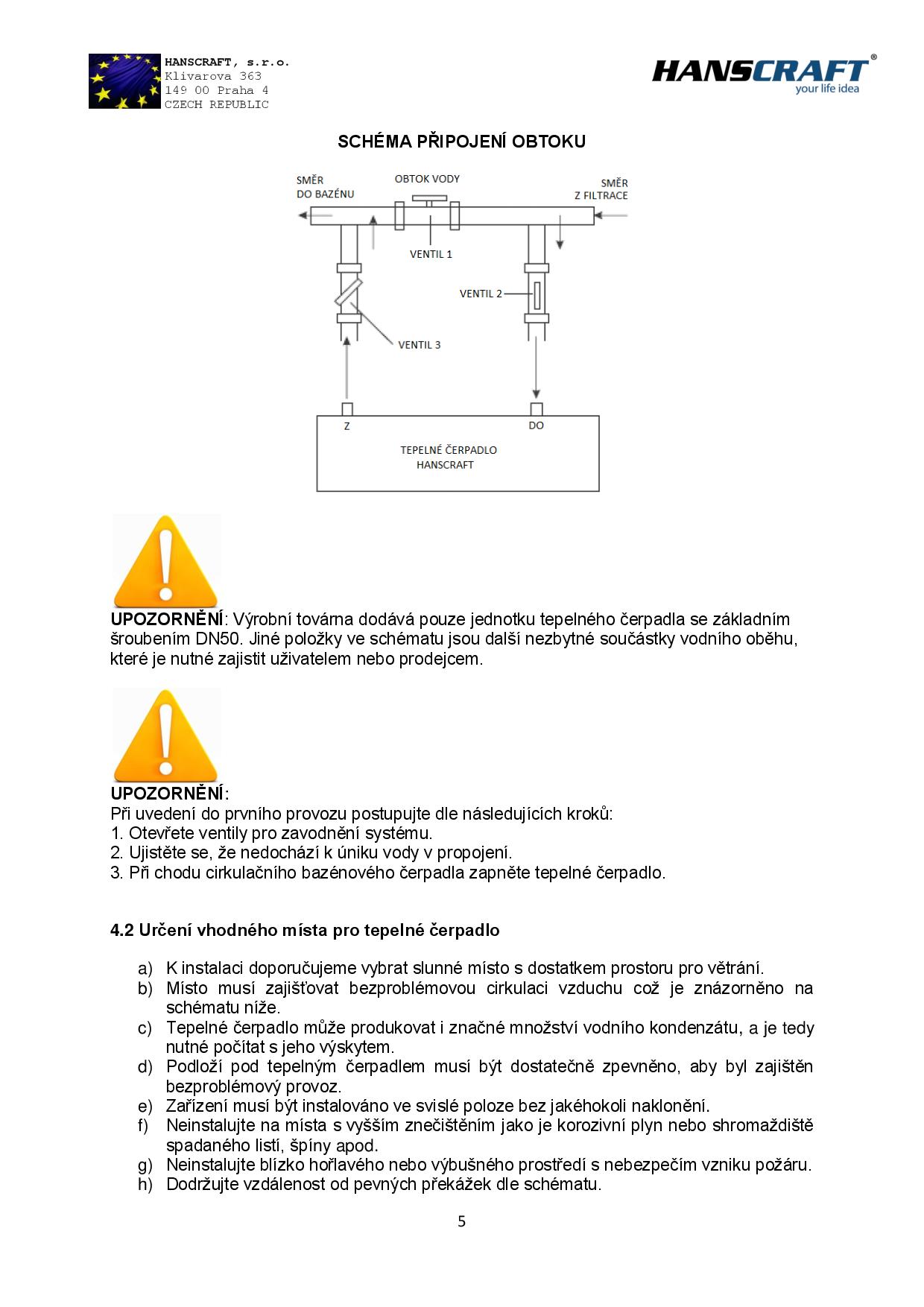 HANSCRAFT, s.r.o.
Klivarova 363
149 00 Praha 4
CZECH REPUBLIC

HANSCRAFT®
your life idea

SCHÉMA PŘIPOJENÍ OBTOKU

SMĚR DO BAZÉNU
OBTOK VODY
SMĚR Z FILTRACE
VENTIL 1
VENTIL 2
VENTIL 3
Z
DO
TEPELNÉ ČERPADLO HANSCRAFT

UPOZORNĚNÍ: Výrobní továrna dodává pouze jednotku tepelného čerpadla se základním šroubením DN50. Jiné položky ve schématu jsou další nezbytné součástky vodního oběhu, které je nutné zajistit uživatelem nebo prodejcem.

UPOZORNĚNÍ:
Při uvedení do prvního provozu postupujte dle následujících kroků:
1. Otevřete ventily pro zavodnění systému.
2. Ujistěte se, že nedochází k úniku vody v propojení.
3. Při chodu cirkulačního bazénového čerpadla zapněte tepelné čerpadlo.

4.2 Určení vhodného místa pro tepelné čerpadlo

a) K instalaci doporučujeme vybrat slunné místo s dostatkem prostoru pro větrání.
b) Místo musí zajišťovat bezproblémovou cirkulaci vzduchu což je znázorněno na schématu níže.
c) Tepelné čerpadlo může produkovat i značné množství vodního kondenzátu, a je tedy nutné počítat s jeho výskytem.
d) Podloží pod tepelným čerpadlem musí být dostatečně zpevněno, aby byl zajištěn bezproblémový provoz.
e) Zařízení musí být instalováno ve svislé poloze bez jakéhokoli naklonění.
f) Neinstalujte na místa s vyšším znečištěním jako je korozivní plyn nebo shromaždiště spadaného listí, špíny apod.
g) Neinstalujte blízko hořlavého nebo výbušného prostředí s nebezpečím vzniku požáru.
h) Dodržujte vzdálenost od pevných překážek dle schématu.

5