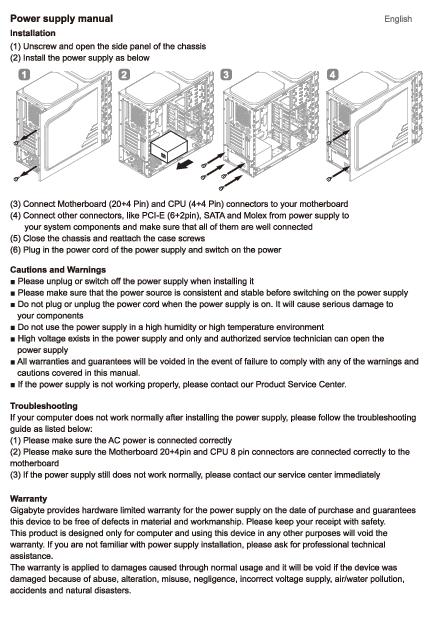 Power supply manual
English

Installation
(1) Unscrew and open the side panel of the chassis
(2) Install the power supply as below

1
2
3
4

(3) Connect Motherboard (20+4 Pin) and CPU (4+4 Pin) connectors to your motherboard
(4) Connect other connectors, like PCI-E (6+2pin), SATA and Molex from power supply to your system components and make sure that all of them are well connected
(5) Close the chassis and reattach the case screws
(6) Plug in the power cord of the power supply and switch on the power

Cautions and Warnings
■ Please unplug or switch off the power supply when installing it
■ Please make sure that the power source is consistent and stable before switching on the power supply
■ Do not plug or unplug the power cord when the power supply is on. It will cause serious damage to your components
■ Do not use the power supply in a high humidity or high temperature environment
■ High voltage exists in the power supply and only and authorized service technician can open the power supply
■ All warranties and guarantees will be voided in the event of failure to comply with any of the warnings and cautions covered in this manual.
■ If the power supply is not working properly, please contact our Product Service Center.

Troubleshooting
If your computer does not work normally after installing the power supply, please follow the troubleshooting guide as listed below:
(1) Please make sure the AC power is connected correctly
(2) Please make sure the Motherboard 20+4pin and CPU 8 pin connectors are connected correctly to the motherboard
(3) If the power supply still does not work normally, please contact our service center immediately

Warranty
Gigabyte provides hardware limited warranty for the power supply on the date of purchase and guarantees this device to be free of defects in material and workmanship. Please keep your receipt with safety.
This product is designed only for computer and using this device in any other purposes will void the warranty. If you are not familiar with power supply installation, please ask for professional technical assistance.
The warranty is applied to damages caused through normal usage and it will be void if the device was damaged because of abuse, alteration, misuse, negligence, incorrect voltage supply, air/water pollution, accidents and natural disasters.