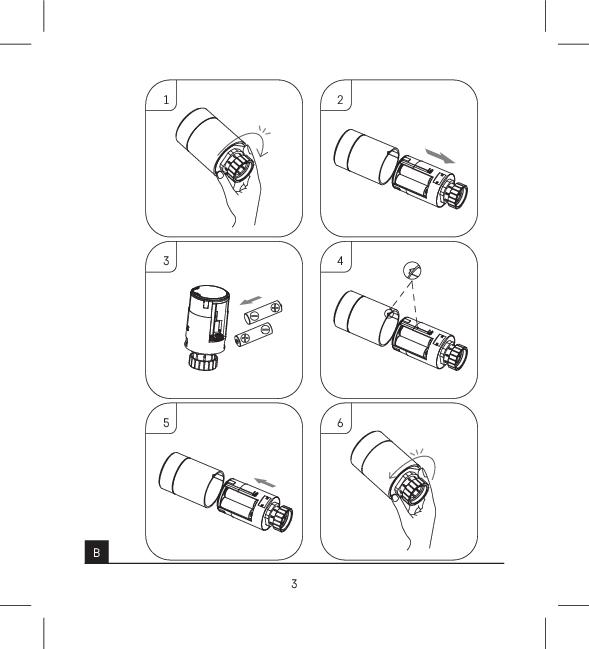 1

2

3

4

5

6

B

3