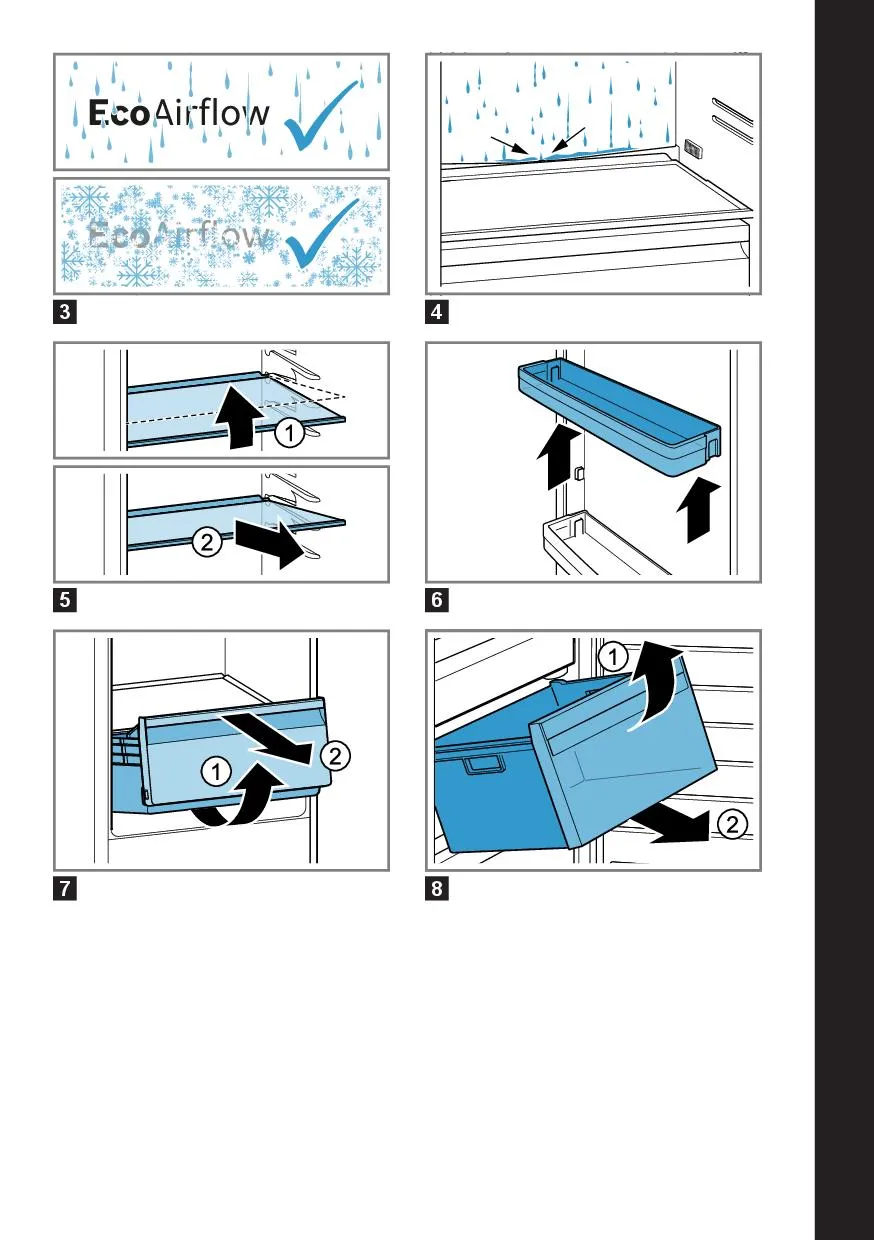 EcoAirflow

EcoAirflow

3

4

1

2

5

6

1

2

7

1

2

8