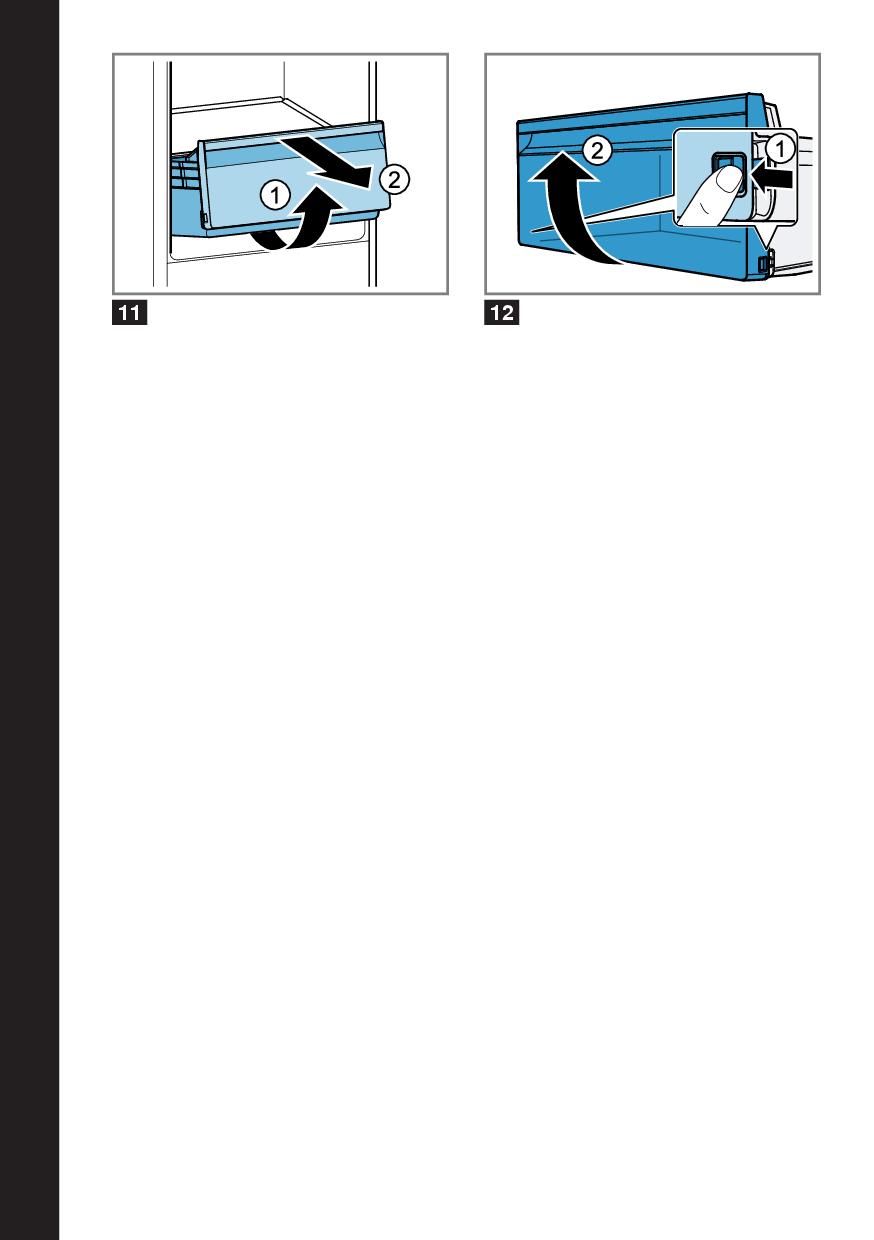 ①
②

11

②
①

12