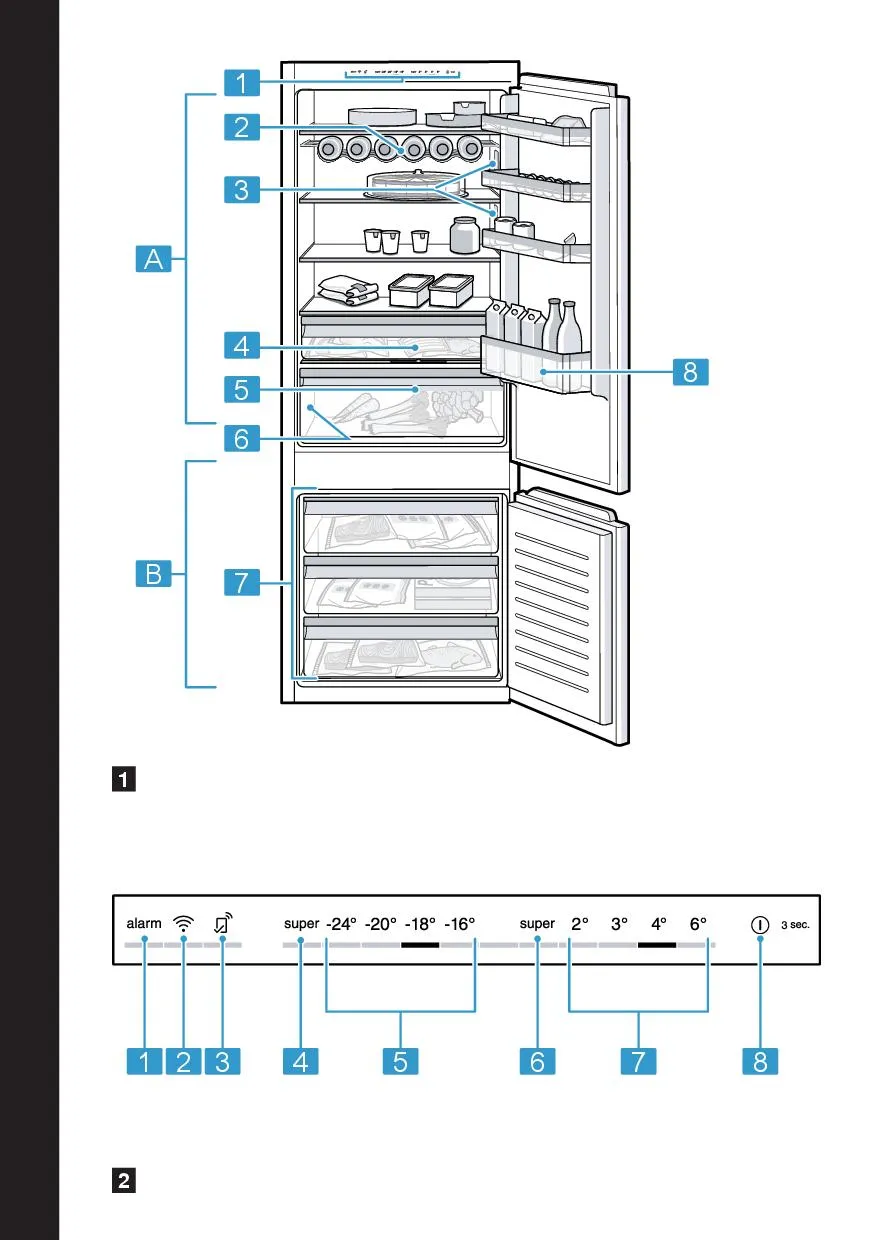 1
2
3
A
4
5
6
8
B
7

1

alarm super -24° -20° -18° -16° super 2° 3° 4° 6° 3 sec.

1 2 3 4 5 6 7 8

2