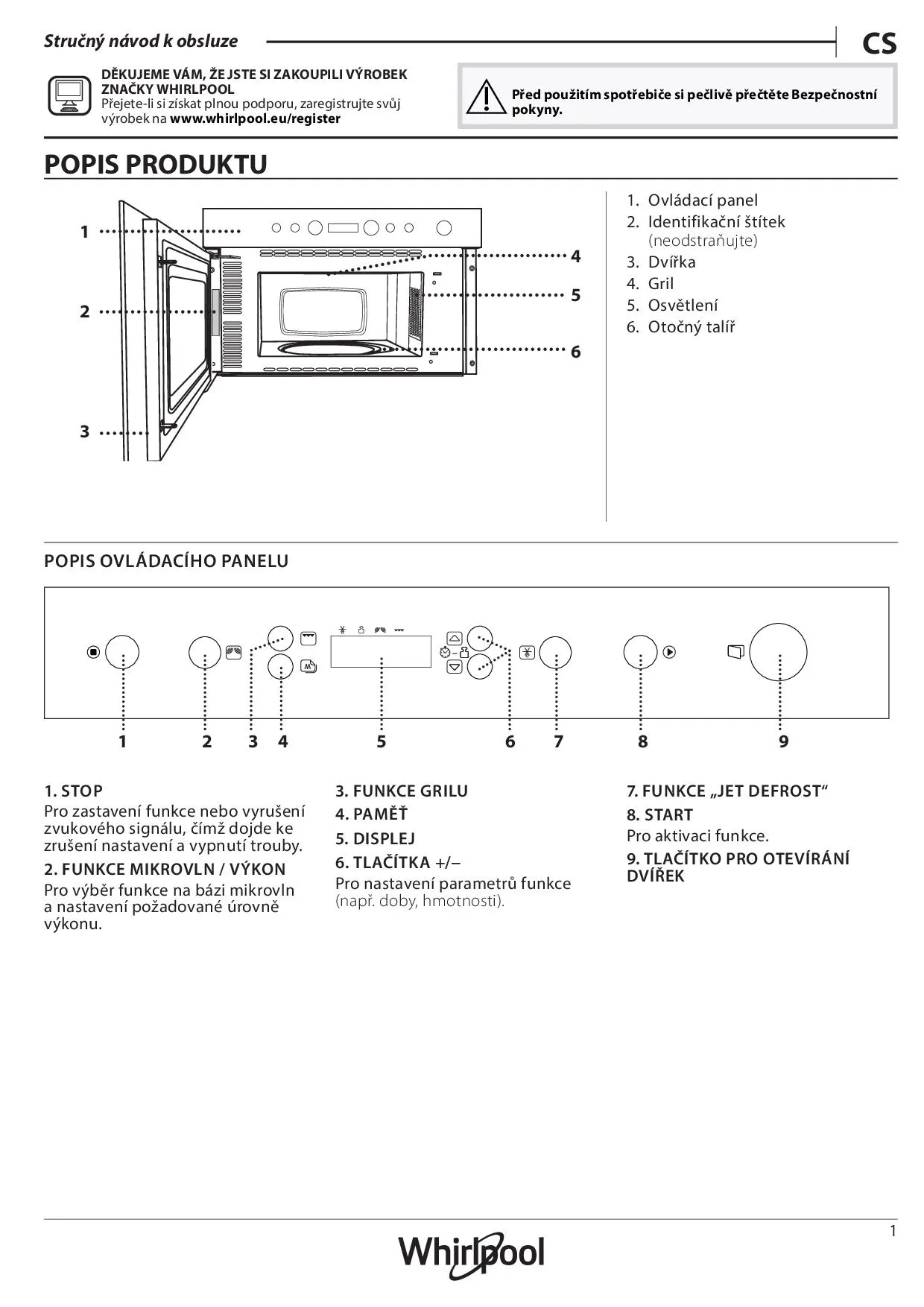 Stručný návod k obsluze

CS

DĚKUJEME VÁM, ŽE JSTE SI ZAKOUPILI VÝROBEK ZNAČKY WHIRLPOOL
Přejete-li si získat plnou podporu, zaregistrujte svůj výrobek na www.whirlpool.eu/register

Před použitím spotřebiče si pečlivě přečtěte Bezpečnostní pokyny.

POPIS PRODUKTU

1
2
3
4
5
6

1. Ovládací panel
2. Identifikační štítek (neodstraňujte)
3. Dvířka
4. Gril
5. Osvětlení
6. Otočný talíř

POPIS OVLÁDACÍHO PANELU

1 2 3 4 5 6 7 8 9

1. STOP
Pro zastavení funkce nebo vyrušení zvukového signálu, čímž dojde ke zrušení nastavení a vypnutí trouby.

2. FUNKCE MIKROVLN / VÝKON
Pro výběr funkce na bázi mikrovln a nastavení požadované úrovně výkonu.

3. FUNKCE GRILU

4. PAMĚŤ

5. DISPLEJ

6. TLAČÍTKA +/–
Pro nastavení parametrů funkce (např. doby, hmotnosti).

7. FUNKCE „JET DEFROST“

8. START
Pro aktivaci funkce.

9. TLAČÍTKO PRO OTEVÍRÁNÍ DVÍŘEK

1

Whirlpool