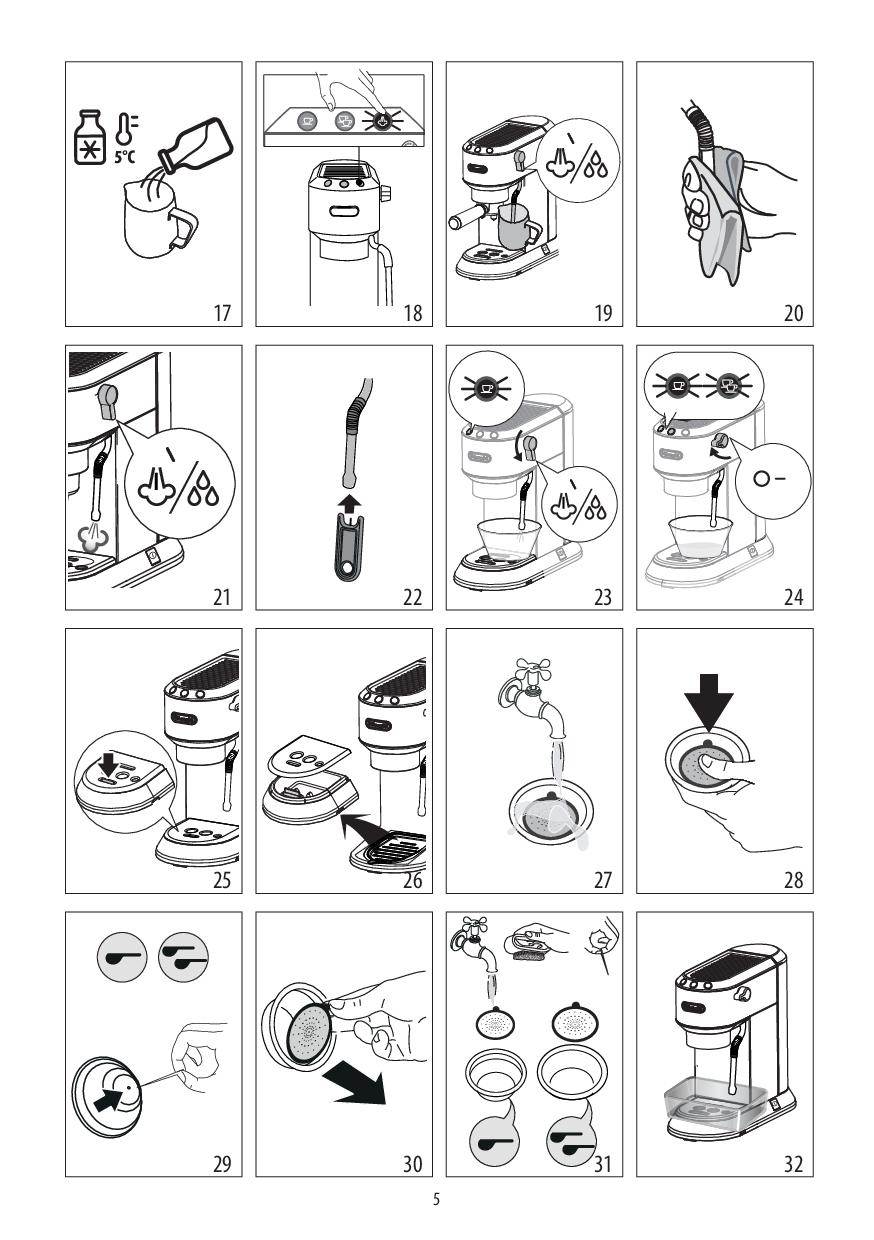 5°C

17

18

19

20

21

22

23

24

25

26

27

28

29

30

31

32

5