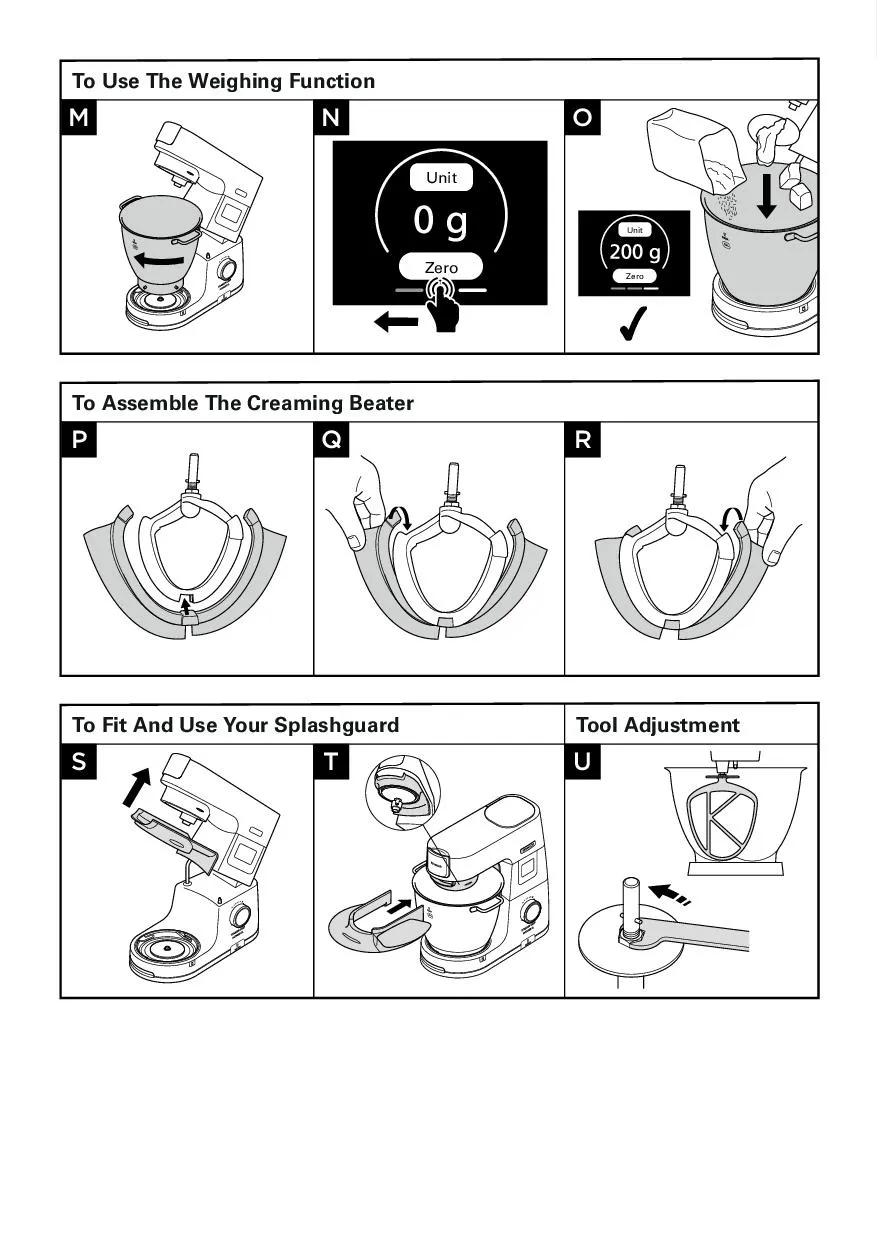 To Use The Weighing Function

M

N

Unit

0 g

Zero

O

Unit

200 g

Zero

To Assemble The Creaming Beater

P

Q

R

To Fit And Use Your Splashguard

S

T

Tool Adjustment

U