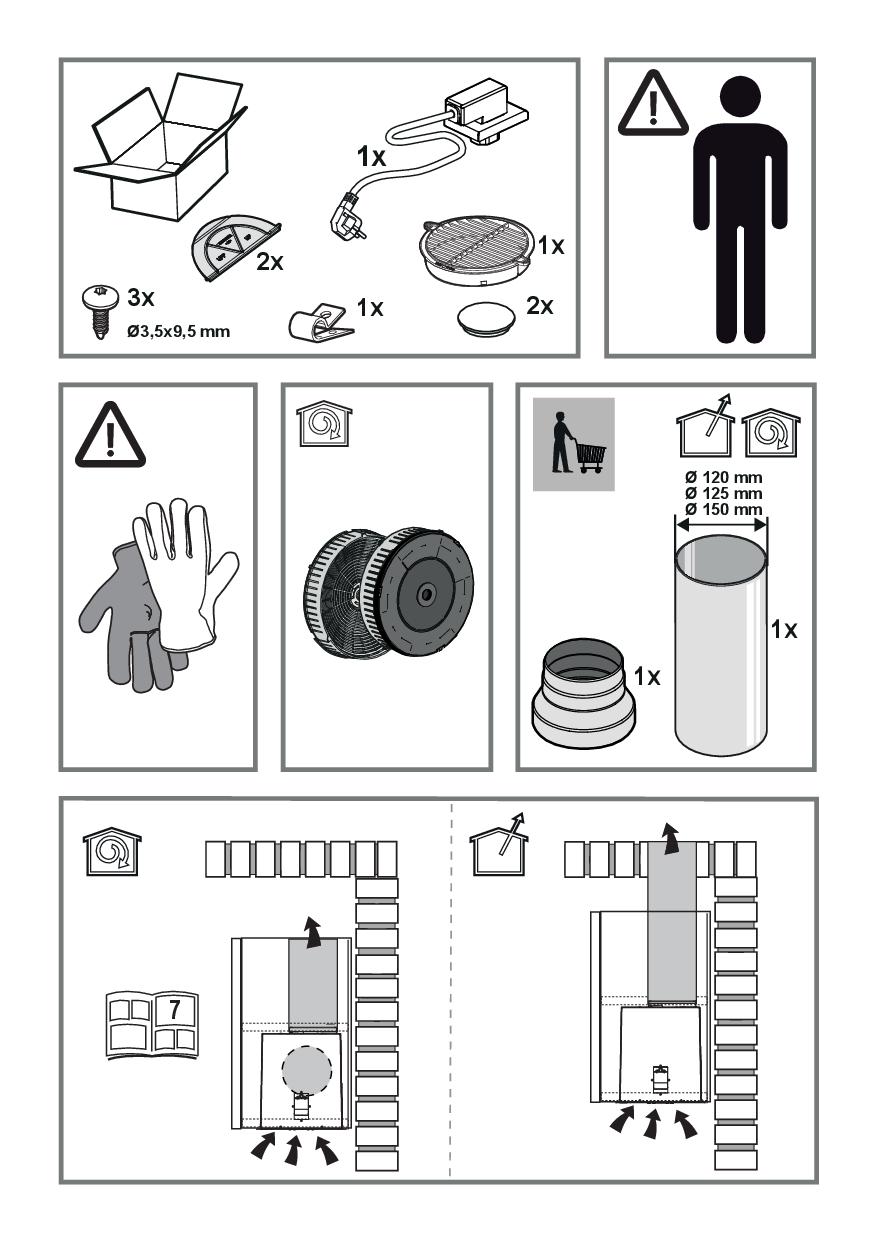 1x
2x
1x
3x
Ø3,5x9,5 mm
1x
2x

Ø 120 mm
Ø 125 mm
Ø 150 mm
1x
1x

7