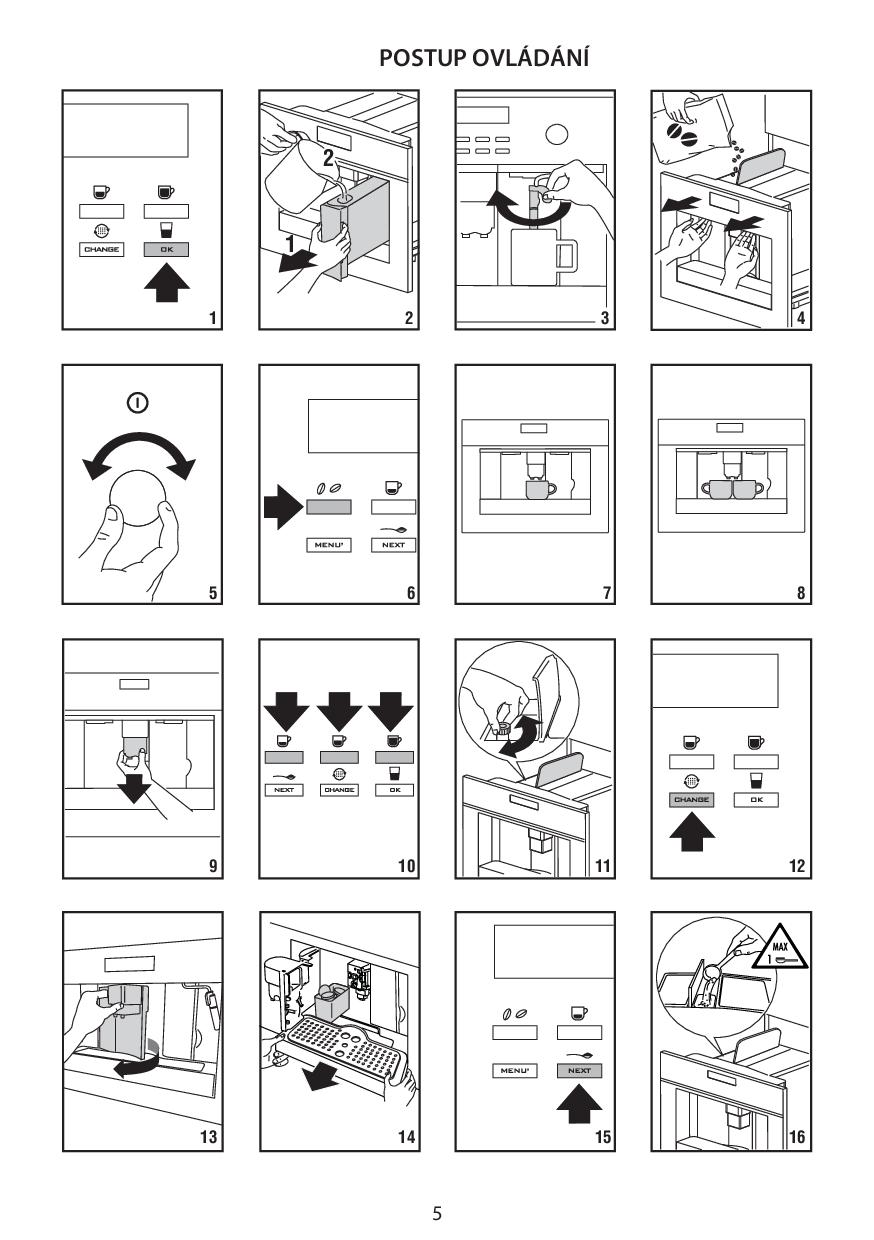 POSTUP OVLÁDÁNÍ

CHANGE
OK
1

2
1
2

3

4

5

MENU'
NEXT
6

7

8

9

NEXT
CHANGE
OK
10

11

CHANGE
OK
12

13

14

MENU'
NEXT
15

MAX
1
16

5