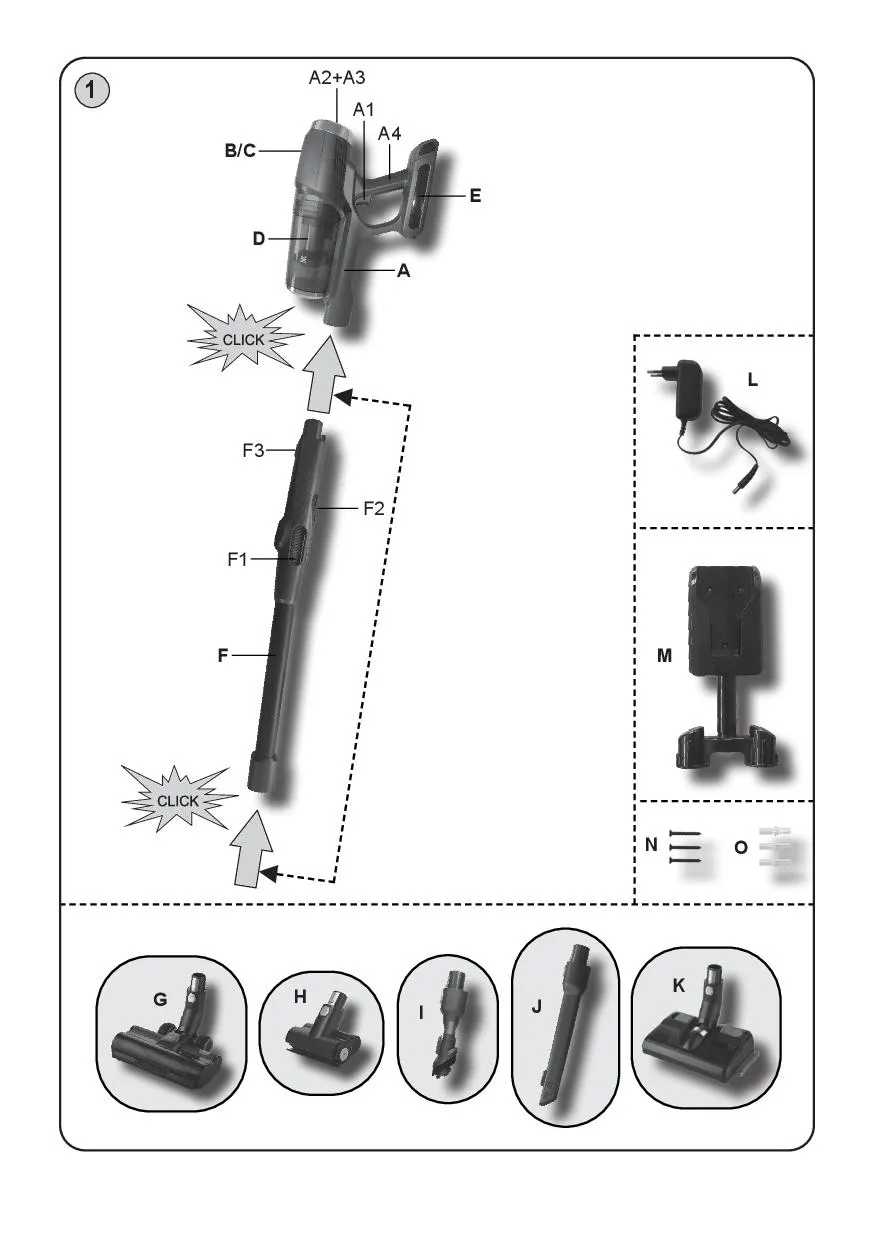 1

A2+A3
A1
A4
B/C
E
D
A
CLICK
F3
F2
F1
F
CLICK
L
M
N
O
G
H
I
J
K