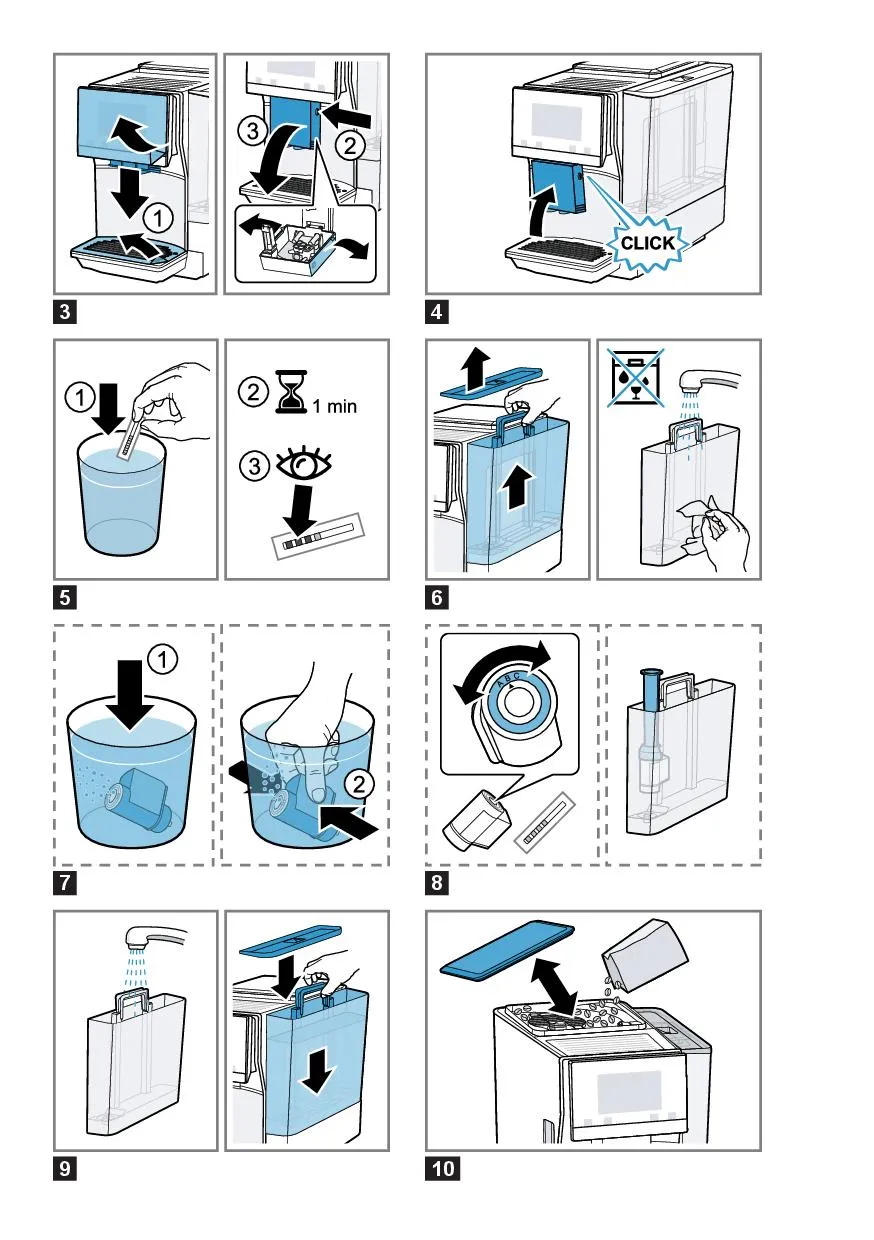 1
3
2
3
CLICK
4
1
2
1 min
3
5
6
1
2
7
A B C
8
9
10