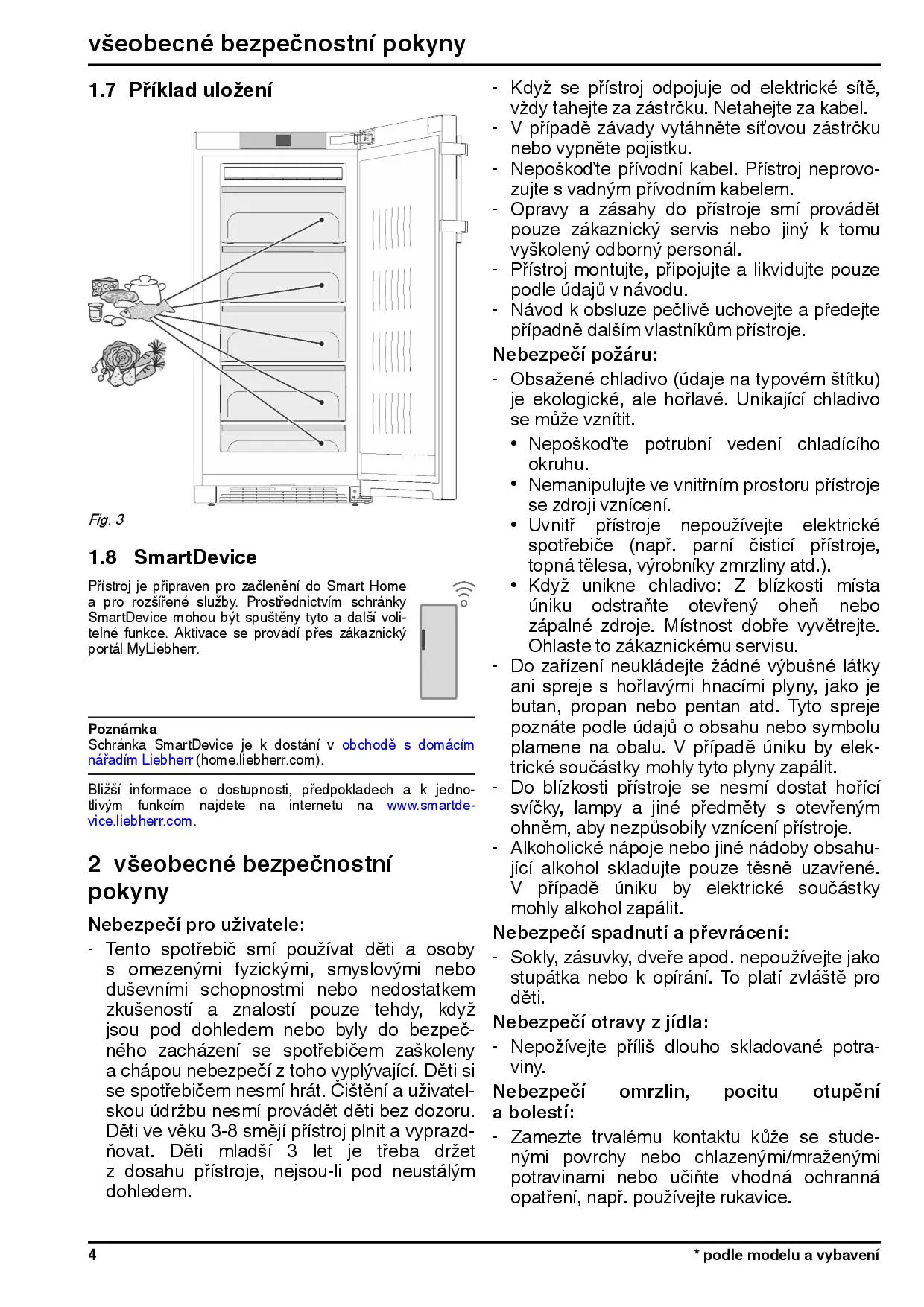 všeobecné bezpečnostní pokyny

1.7 Příklad uložení

Fig. 3

1.8 SmartDevice

Přístroj je připraven pro začlenění do Smart Home a pro rozšířené služby. Prostřednictvím schránky SmartDevice mohou být spuštěny tyto a další volitelné funkce. Aktivace se provádí přes zákaznický portál MyLiebherr.

Poznámka
Schránka SmartDevice je k dostání v obchodě s domácím nářadím Liebherr (home.liebherr.com).

Bližší informace o dostupnosti, předpokladech a k jednotlivým funkcím najdete na internetu na www.smartdevice.liebherr.com.

2 všeobecné bezpečnostní pokyny

Nebezpečí pro uživatele:

- Tento spotřebič smí používat děti a osoby s omezenými fyzickými, smyslovými nebo duševními schopnostmi nebo nedostatkem zkušeností a znalostí pouze tehdy, když jsou pod dohledem nebo byly do bezpečného zacházení se spotřebičem zaškoleny a chápou nebezpečí z toho vyplývající. Děti si se spotřebičem nesmí hrát. Čištění a uživatelskou údržbu nesmí provádět děti bez dozoru. Děti ve věku 3-8 smějí přístroj plnit a vyprazdňovat. Děti mladší 3 let je třeba držet z dosahu přístroje, nejsou-li pod neustálým dohledem.

- Když se přístroj odpojuje od elektrické sítě, vždy tahejte za zástrčku. Netahejte za kabel.
- V případě závady vytáhněte síťovou zástrčku nebo vypněte pojistku.
- Nepoškoďte přívodní kabel. Přístroj neprovozujte s vadným přívodním kabelem.
- Opravy a zásahy do přístroje smí provádět pouze zákaznický servis nebo jiný k tomu vyškolený odborný personál.
- Přístroj montujte, připojujte a likvidujte pouze podle údajů v návodu.
- Návod k obsluze pečlivě uchovejte a předejte případně dalším vlastníkům přístroje.

Nebezpečí požáru:

- Obsažené chladivo (údaje na typovém štítku) je ekologické, ale hořlavé. Unikající chladivo se může vznítit.
  • Nepoškoďte potrubní vedení chladícího okruhu.
  • Nemanipulujte ve vnitřním prostoru přístroje se zdroji vznícení.
  • Uvnitř přístroje nepoužívejte elektrické spotřebiče (např. parní čisticí přístroje, topná tělesa, výrobníky zmrzliny atd.).
  • Když unikne chladivo: Z blízkosti místa úniku odstraňte otevřený oheň nebo zápalné zdroje. Místnost dobře vyvětrejte. Ohlaste to zákaznickému servisu.
- Do zařízení neukládejte žádné výbušné látky ani spreje s hořlavými hnacími plyny, jako je butan, propan nebo pentan atd. Tyto spreje poznáte podle údajů o obsahu nebo symbolu plamene na obalu. V případě úniku by elektrické součástky mohly tyto plyny zapálit.
- Do blízkosti přístroje se nesmí dostat hořící svíčky, lampy a jiné předměty s otevřeným ohněm, aby nezpůsobily vznícení přístroje.
- Alkoholické nápoje nebo jiné nádoby obsahující alkohol skladujte pouze těsně uzavřené. V případě úniku by elektrické součástky mohly alkohol zapálit.

Nebezpečí spadnutí a převrácení:

- Sokly, zásuvky, dveře apod. nepoužívejte jako stupátka nebo k opírání. To platí zvláště pro děti.

Nebezpečí otravy z jídla:

- Nepožívejte příliš dlouho skladované potraviny.

Nebezpečí omrzlin, pocitu otupění a bolestí:

- Zamezte trvalému kontaktu kůže se studenými povrchy nebo chlazenými/mraženými potravinami nebo učiňte vhodná ochranná opatření, např. používejte rukavice.

4 * podle modelu a vybavení