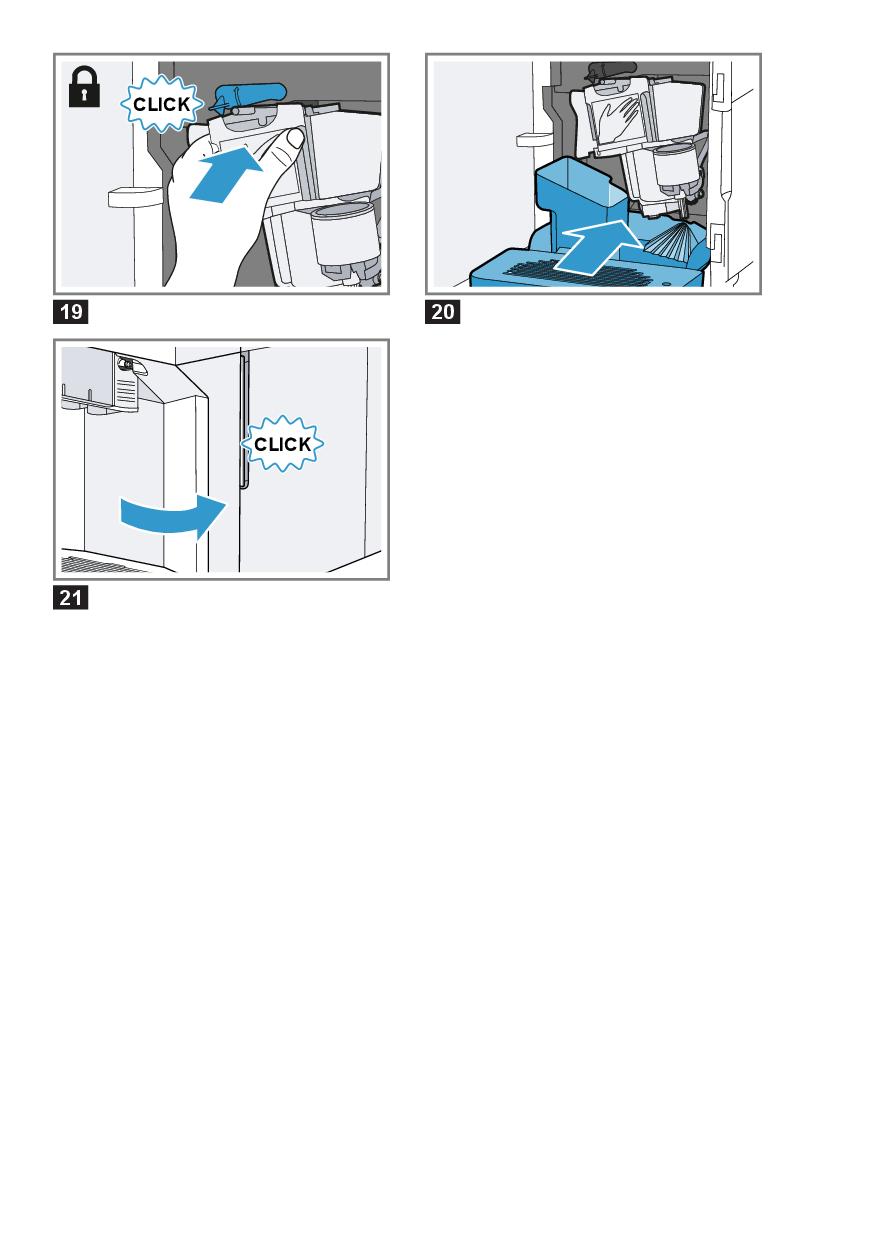 CLICK

19

20

CLICK

21