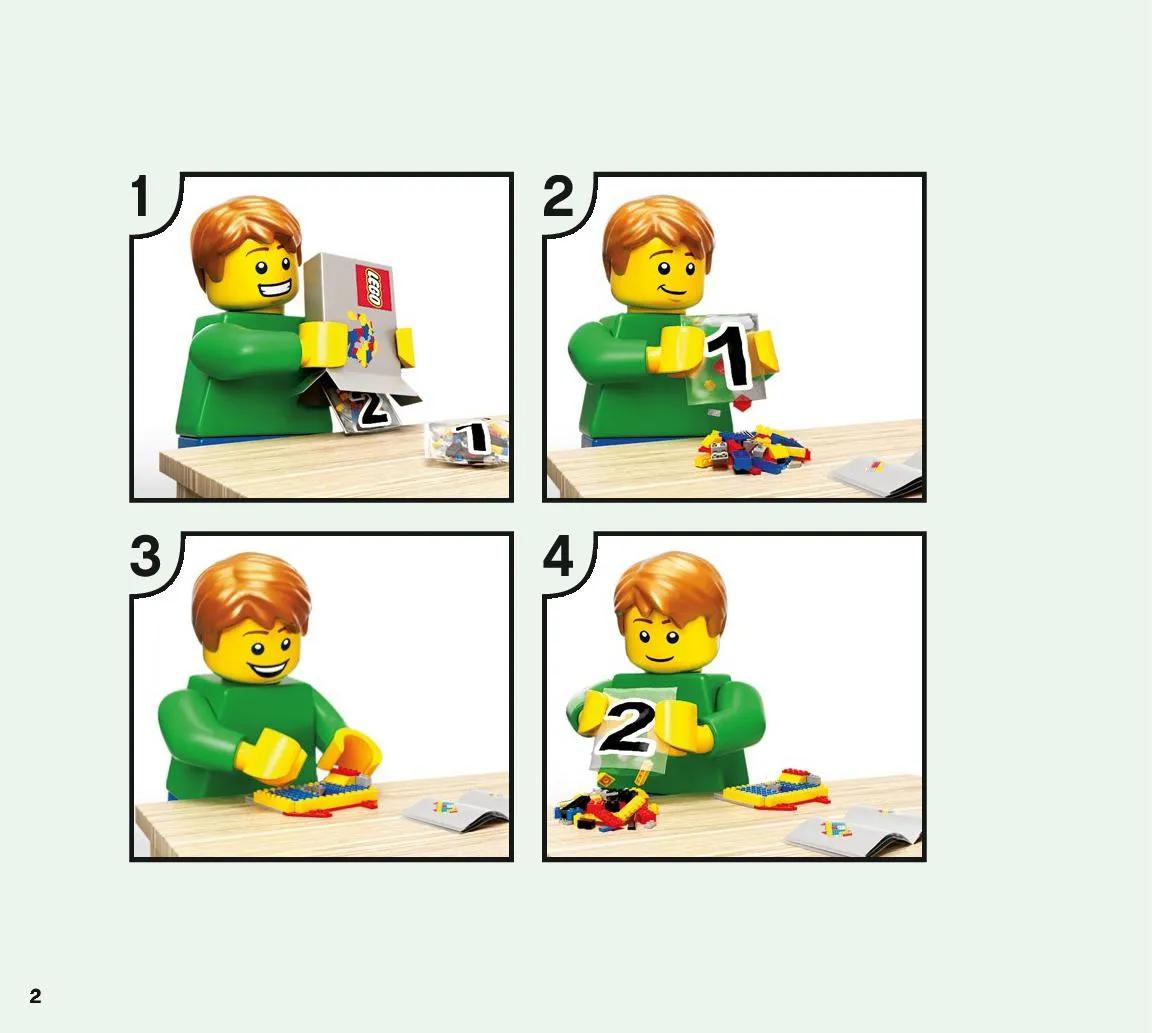 1

LEGO

2

1

2

1

3

4

2

2