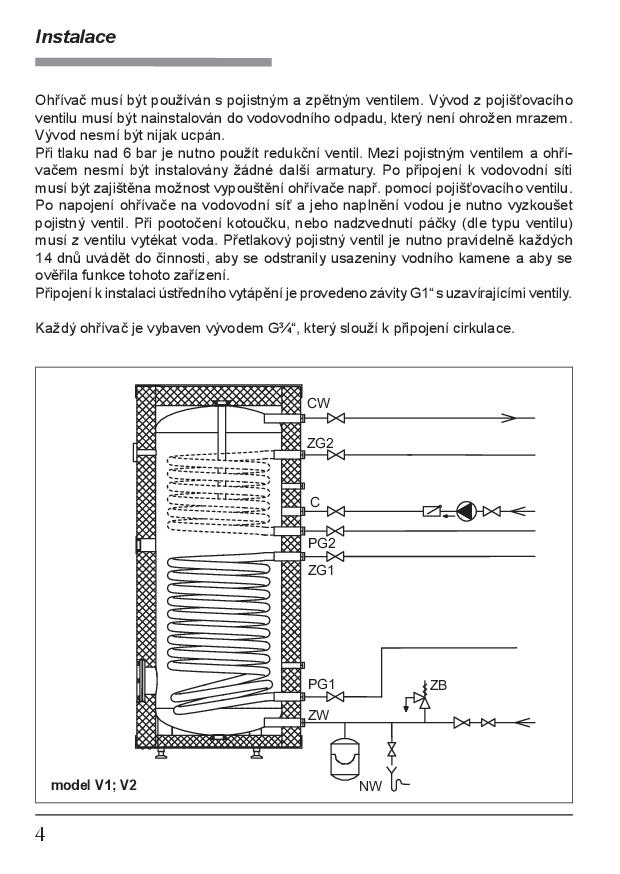 Instalace

Ohřívač musí být používán s pojistným a zpětným ventilem. Vývod z pojišťovacího ventilu musí být nainstalován do vodovodního odpadu, který není ohrožen mrazem. Vývod nesmí být nijak ucpán.
Při tlaku nad 6 bar je nutno použít redukční ventil. Mezi pojistným ventilem a ohřívačem nesmí být instalovány žádné další armatury. Po připojení k vodovodní síti musí být zajištěna možnost vypouštění ohřívače např. pomocí pojišťovacího ventilu. Po napojení ohřívače na vodovodní síť a jeho naplnění vodou je nutno vyzkoušet pojistný ventil. Při pootočení kotoučku, nebo nadzvednutí páčky (dle typu ventilu) musí z ventilu vytékat voda. Přetlakový pojistný ventil je nutno pravidelně každých 14 dnů uvádět do činnosti, aby se odstranily usazeniny vodního kamene a aby se ověřila funkce tohoto zařízení.
Připojení k instalaci ústředního vytápění je provedeno závity G1“ s uzavírajícími ventily.

Každý ohřívač je vybaven vývodem G¾“, který slouží k připojení cirkulace.

CW
ZG2
C
PG2
ZG1
PG1
ZB
ZW
NW
model V1; V2

4