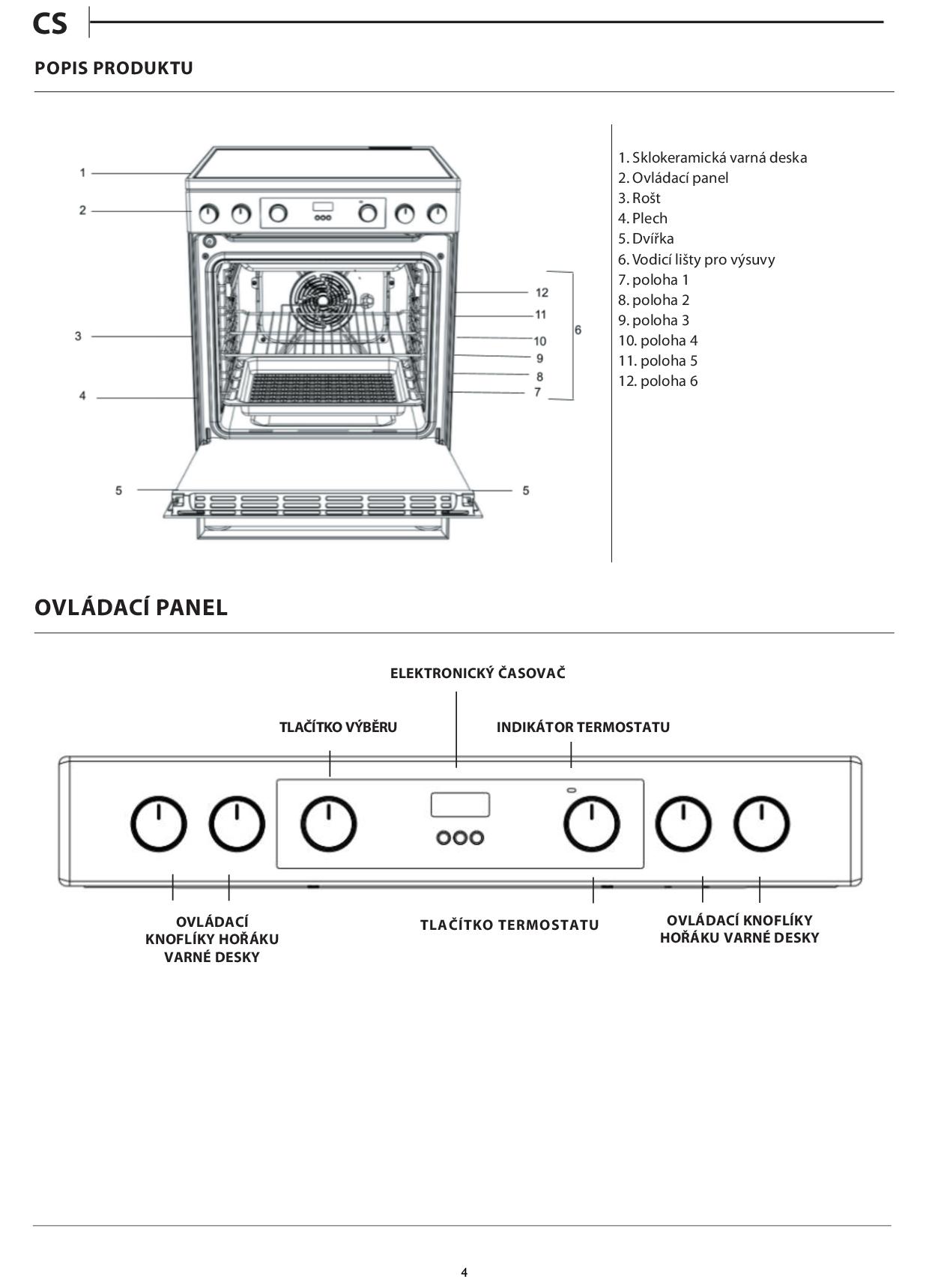 CS

POPIS PRODUKTU

1
2
3
4
5
5
12
11
10
9
8
7
6

1. Sklokeramická varná deska
2. Ovládací panel
3. Rošt
4. Plech
5. Dvířka
6. Vodicí lišty pro výsuvy
7. poloha 1
8. poloha 2
9. poloha 3
10. poloha 4
11. poloha 5
12. poloha 6

OVLÁDACÍ PANEL

ELEKTRONICKÝ ČASOVAČ

TLAČÍTKO VÝBĚRU

INDIKÁTOR TERMOSTATU

OVLÁDACÍ KNOFLÍKY HOŘÁKU VARNÉ DESKY

TLAČÍTKO TERMOSTATU

OVLÁDACÍ KNOFLÍKY HOŘÁKU VARNÉ DESKY

4