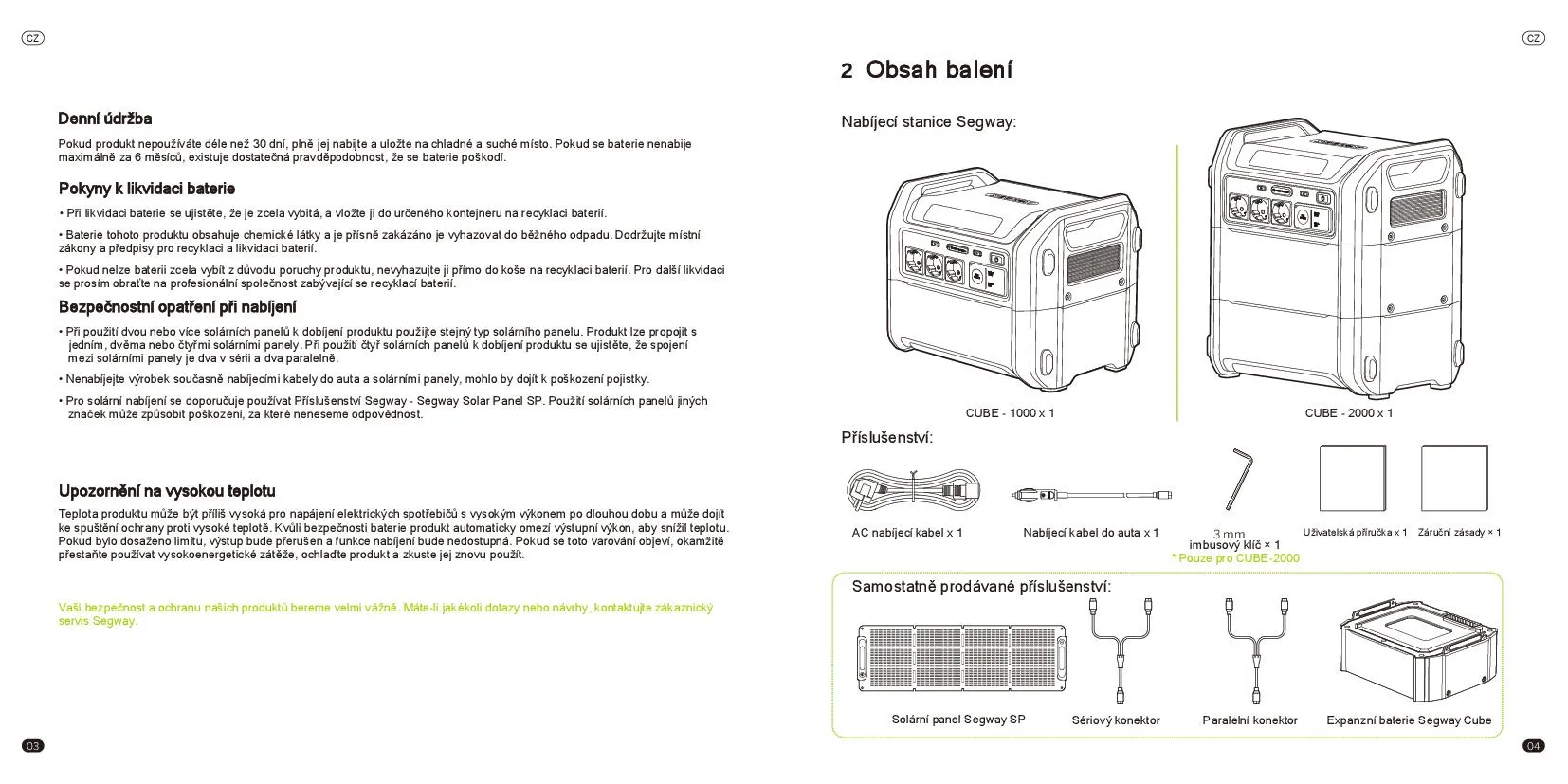 CZ

Denní údržba

Pokud produkt nepoužíváte déle než 30 dní, plně jej nabijte a uložte na chladné a suché místo. Pokud se baterie nenabije maximálně za 6 měsíců, existuje dostatečná pravděpodobnost, že se baterie poškodí.

Pokyny k likvidaci baterie

• Při likvidaci baterie se ujistěte, že je zcela vybitá, a vložte ji do určeného kontejneru na recyklaci baterií.

• Baterie tohoto produktu obsahuje chemické látky a je přísně zakázáno je vyhazovat do běžného odpadu. Dodržujte místní zákony a předpisy pro recyklaci a likvidaci baterií.

• Pokud nelze baterii zcela vybít z důvodu poruchy produktu, nevyhazujte ji přímo do koše na recyklaci baterií. Pro další likvidaci se prosím obraťte na profesionální společnost zabývající se recyklací baterií.

Bezpečnostní opatření při nabíjení

• Při použití dvou nebo více solárních panelů k dobíjení produktu použijte stejný typ solárního panelu. Produkt lze propojit s jedním, dvěma nebo čtyřmi solárními panely. Při použití čtyř solárních panelů k dobíjení produktu se ujistěte, že spojení mezi solárními panely je dva v sérii a dva paralelně.

• Nenabíjejte výrobek současně nabíjecími kabely do auta a solárními panely, mohlo by dojít k poškození pojistky.

• Pro solární nabíjení se doporučuje používat Příslušenství Segway - Segway Solar Panel SP. Použití solárních panelů jiných značek může způsobit poškození, za které neneseme odpovědnost.

Upozornění na vysokou teplotu

Teplota produktu může být příliš vysoká pro napájení elektrických spotřebičů s vysokým výkonem po dlouhou dobu a může dojít ke spuštění ochrany proti vysoké teplotě. Kvůli bezpečnosti baterie produkt automaticky omezí výstupní výkon, aby snížil teplotu. Pokud bylo dosaženo limitu, výstup bude přerušen a funkce nabíjení bude nedostupná. Pokud se toto varování objeví, okamžitě přestaňte používat vysokoenergetické zátěže, ochlaďte produkt a zkuste jej znovu použít.

Vaši bezpečnost a ochranu našich produktů bereme velmi vážně. Máte-li jakékoli dotazy nebo návrhy, kontaktujte zákaznický servis Segway.

03

CZ

2 Obsah balení

Nabíjecí stanice Segway:

CUBE - 1000 x 1

CUBE - 2000 x 1

Příslušenství:

AC nabíjecí kabel x 1

Nabíjecí kabel do auta x 1

3 mm
imbusový klíč × 1
* Pouze pro CUBE-2000

Uživatelská příručka x 1

Záruční zásady × 1

Samostatně prodávané příslušenství:

Solární panel Segway SP

Sériový konektor

Paralelní konektor

Expanzní baterie Segway Cube

04