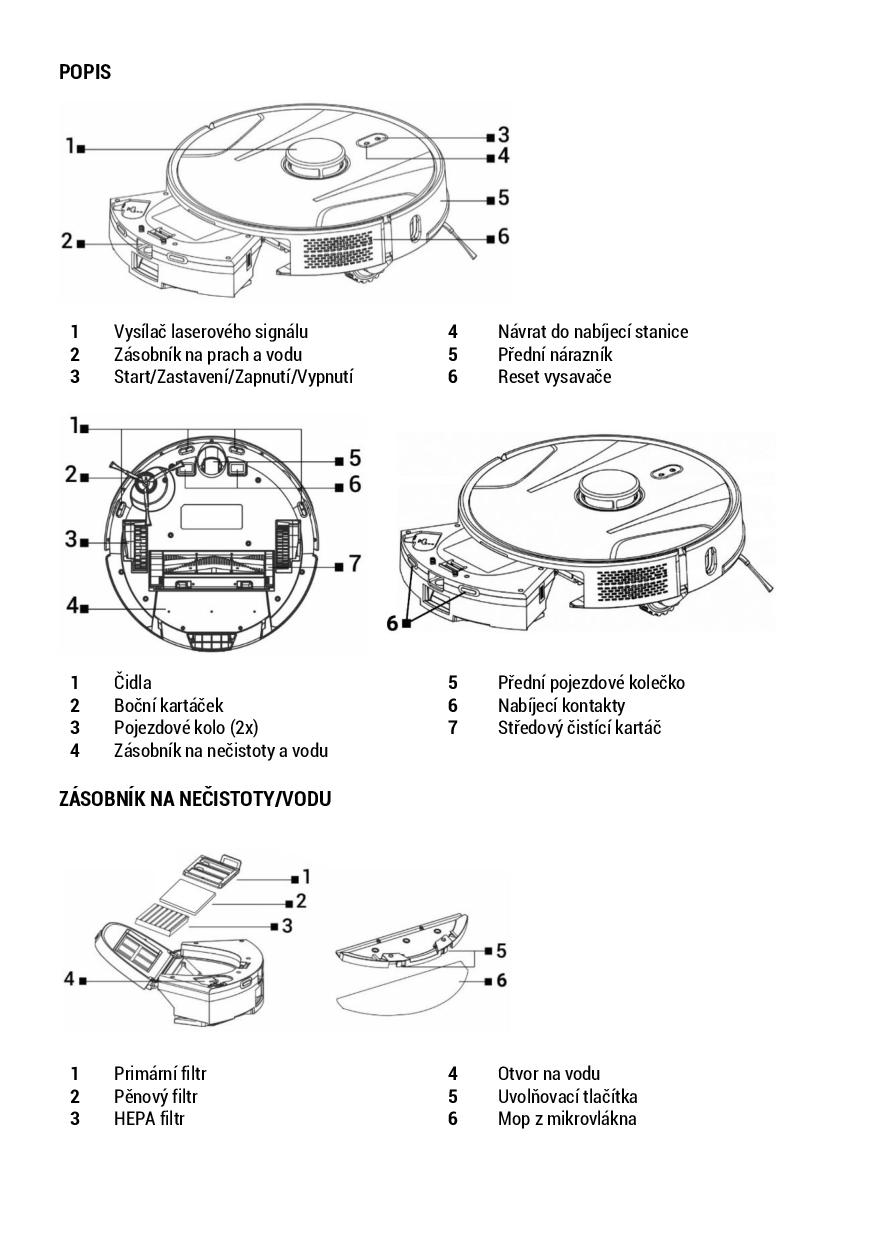 POPIS

1
2
3
4
5
6

1 Vysílač laserového signálu
2 Zásobník na prach a vodu
3 Start/Zastavení/Zapnutí/Vypnutí
4 Návrat do nabíjecí stanice
5 Přední nárazník
6 Reset vysavače

1
2
3
4
5
6
7

6

1 Čidla
2 Boční kartáček
3 Pojezdové kolo (2x)
4 Zásobník na nečistoty a vodu
5 Přední pojezdové kolečko
6 Nabíjecí kontakty
7 Středový čistící kartáč

ZÁSOBNÍK NA NEČISTOTY/VODU

1
2
3
4
5
6

1 Primární filtr
2 Pěnový filtr
3 HEPA filtr
4 Otvor na vodu
5 Uvolňovací tlačítka
6 Mop z mikrovlákna