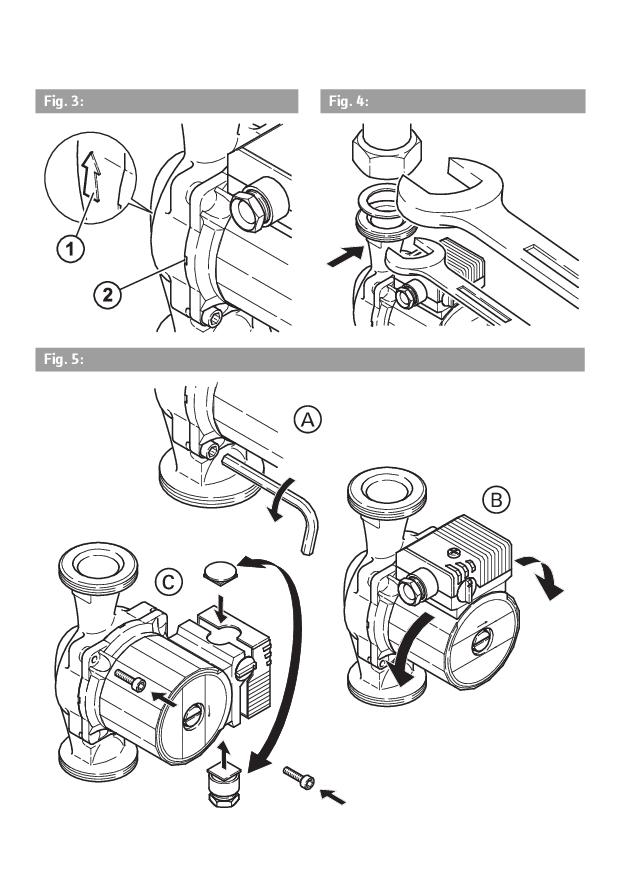 Fig. 3:

1

2

Fig. 4:

Fig. 5:

A

B

C