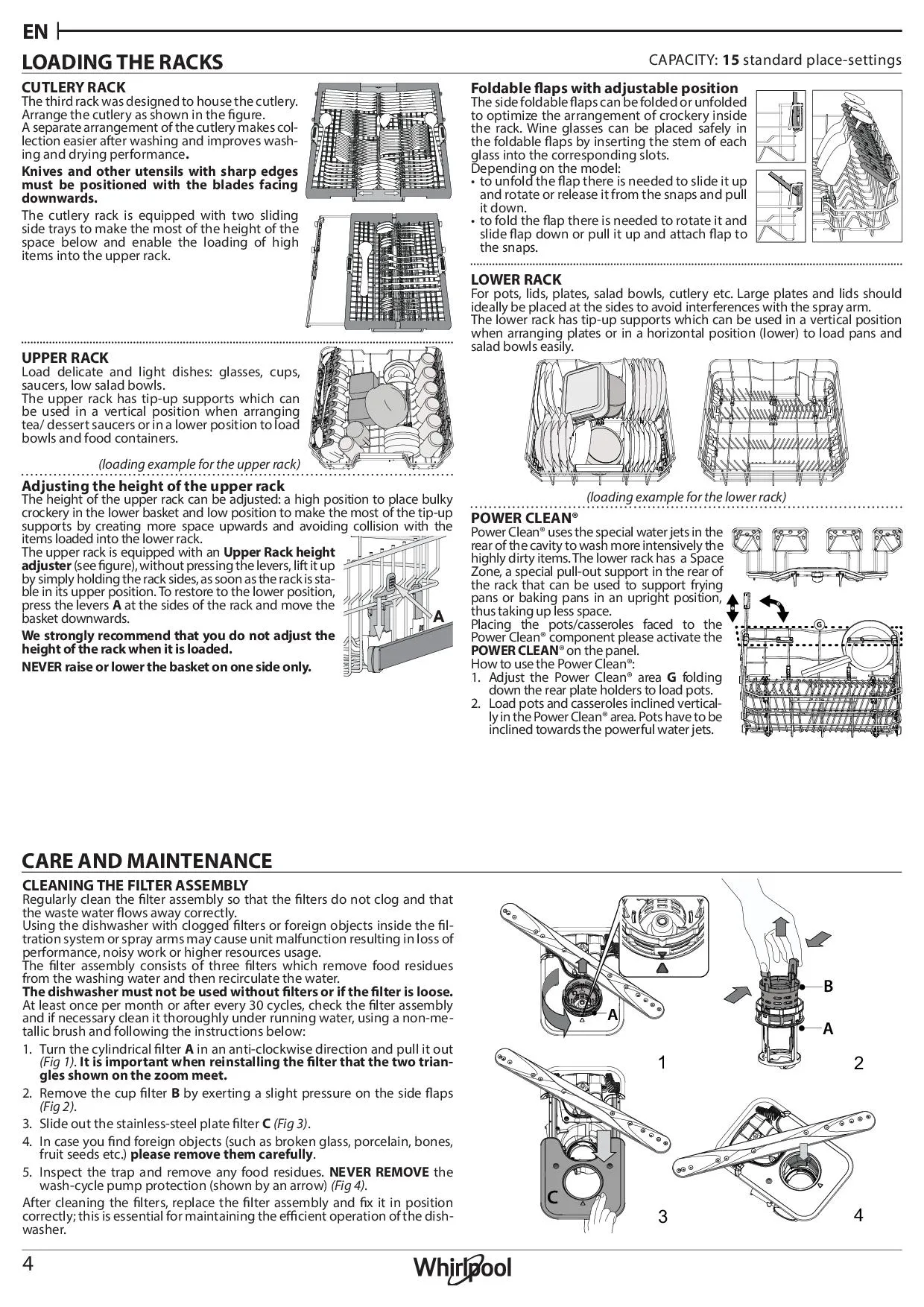 EN

LOADING THE RACKS

CAPACITY: 15 standard place-settings

CUTLERY RACK
The third rack was designed to house the cutlery. Arrange the cutlery as shown in the figure.
A separate arrangement of the cutlery makes collection easier after washing and improves washing and drying performance.

Knives and other utensils with sharp edges must be positioned with the blades facing downwards.

The cutlery rack is equipped with two sliding side trays to make the most of the height of the space below and enable the loading of high items into the upper rack.

UPPER RACK
Load delicate and light dishes: glasses, cups, saucers, low salad bowls.
The upper rack has tip-up supports which can be used in a vertical position when arranging tea/ dessert saucers or in a lower position to load bowls and food containers.

(loading example for the upper rack)

Adjusting the height of the upper rack
The height of the upper rack can be adjusted: a high position to place bulky crockery in the lower basket and low position to make the most of the tip-up supports by creating more space upwards and avoiding collision with the items loaded into the lower rack.
The upper rack is equipped with an Upper Rack height adjuster (see figure), without pressing the levers, lift it up by simply holding the rack sides, as soon as the rack is stable in its upper position. To restore to the lower position, press the levers A at the sides of the rack and move the basket downwards.

We strongly recommend that you do not adjust the height of the rack when it is loaded.

NEVER raise or lower the basket on one side only.

A

Foldable flaps with adjustable position
The side foldable flaps can be folded or unfolded to optimize the arrangement of crockery inside the rack. Wine glasses can be placed safely in the foldable flaps by inserting the stem of each glass into the corresponding slots.
Depending on the model:
• to unfold the flap there is needed to slide it up and rotate or release it from the snaps and pull it down.
• to fold the flap there is needed to rotate it and slide flap down or pull it up and attach flap to the snaps.

LOWER RACK
For pots, lids, plates, salad bowls, cutlery etc. Large plates and lids should ideally be placed at the sides to avoid interferences with the spray arm.
The lower rack has tip-up supports which can be used in a vertical position when arranging plates or in a horizontal position (lower) to load pans and salad bowls easily.

(loading example for the lower rack)

POWER CLEAN®
Power Clean® uses the special water jets in the rear of the cavity to wash more intensively the highly dirty items. The lower rack has a Space Zone, a special pull-out support in the rear of the rack that can be used to support frying pans or baking pans in an upright position, thus taking up less space.
Placing the pots/casseroles faced to the Power Clean® component please activate the POWER CLEAN® on the panel.
How to use the Power Clean®:
1. Adjust the Power Clean® area G folding down the rear plate holders to load pots.
2. Load pots and casseroles inclined vertically in the Power Clean® area. Pots have to be inclined towards the powerful water jets.

G

CARE AND MAINTENANCE

CLEANING THE FILTER ASSEMBLY
Regularly clean the filter assembly so that the filters do not clog and that the waste water flows away correctly.
Using the dishwasher with clogged filters or foreign objects inside the filtration system or spray arms may cause unit malfunction resulting in loss of performance, noisy work or higher resources usage.
The filter assembly consists of three filters which remove food residues from the washing water and then recirculate the water.
The dishwasher must not be used without filters or if the filter is loose.
At least once per month or after every 30 cycles, check the filter assembly and if necessary clean it thoroughly under running water, using a non-metallic brush and following the instructions below:
1. Turn the cylindrical filter A in an anti-clockwise direction and pull it out (Fig 1). It is important when reinstalling the filter that the two triangles shown on the zoom meet.
2. Remove the cup filter B by exerting a slight pressure on the side flaps (Fig 2).
3. Slide out the stainless-steel plate filter C (Fig 3).
4. In case you find foreign objects (such as broken glass, porcelain, bones, fruit seeds etc.) please remove them carefully.
5. Inspect the trap and remove any food residues. NEVER REMOVE the wash-cycle pump protection (shown by an arrow) (Fig 4).
After cleaning the filters, replace the filter assembly and fix it in position correctly; this is essential for maintaining the efficient operation of the dishwasher.

A
B
A
1
2
C
3
4

4

Whirlpool