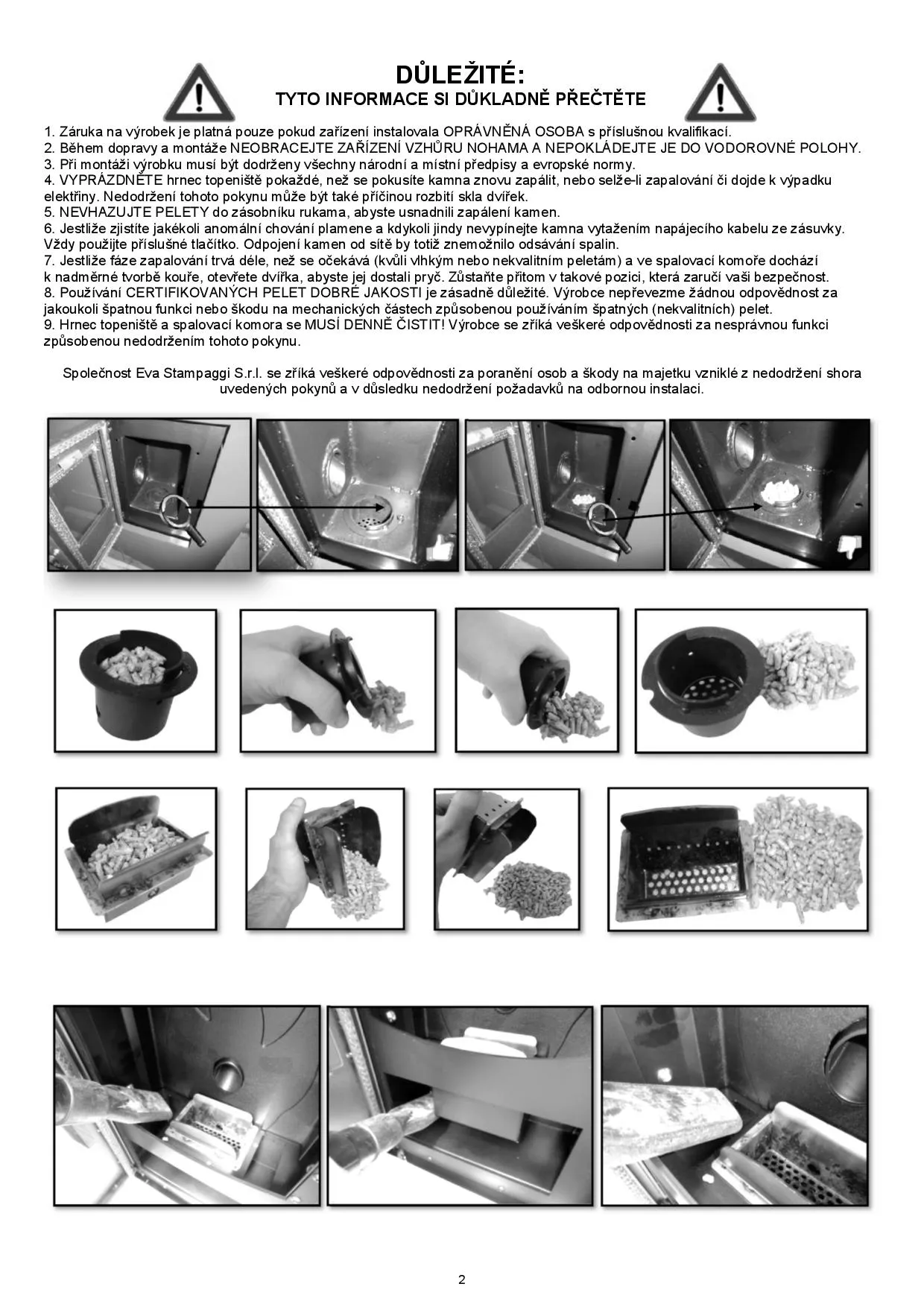 DŮLEŽITÉ:
TYTO INFORMACE SI DŮKLADNĚ PŘEČTĚTE

1. Záruka na výrobek je platná pouze pokud zařízení instalovala OPRÁVNĚNÁ OSOBA s příslušnou kvalifikací.
2. Během dopravy a montáže NEOBRACEJTE ZAŘÍZENÍ VZHŮRU NOHAMA A NEPOKLÁDEJTE JE DO VODOROVNÉ POLOHY.
3. Při montáži výrobku musí být dodrženy všechny národní a místní předpisy a evropské normy.
4. VYPRÁZDNĚTE hrnec topeniště pokaždé, než se pokusíte kamna znovu zapálit, nebo selže-li zapalování či dojde k výpadku elektřiny. Nedodržení tohoto pokynu může být také příčinou rozbití skla dvířek.
5. NEVHAZUJTE PELETY do zásobníku rukama, abyste usnadnili zapálení kamen.
6. Jestliže zjistíte jakékoli anomální chování plamene a kdykoli jindy nevypínejte kamna vytažením napájecího kabelu ze zásuvky. Vždy použijte příslušné tlačítko. Odpojení kamen od sítě by totiž znemožnilo odsávání spalin.
7. Jestliže fáze zapalování trvá déle, než se očekává (kvůli vlhkým nebo nekvalitním peletám) a ve spalovací komoře dochází k nadměrné tvorbě kouře, otevřete dvířka, abyste jej dostali pryč. Zůstaňte přitom v takové pozici, která zaručí vaši bezpečnost.
8. Používání CERTIFIKOVANÝCH PELET DOBRÉ JAKOSTI je zásadně důležité. Výrobce nepřevezme žádnou odpovědnost za jakoukoli špatnou funkci nebo škodu na mechanických částech způsobenou používáním špatných (nekvalitních) pelet.
9. Hrnec topeniště a spalovací komora se MUSÍ DENNĚ ČISTIT! Výrobce se zříká veškeré odpovědnosti za nesprávnou funkci způsobenou nedodržením tohoto pokynu.

Společnost Eva Stampaggi S.r.l. se zříká veškeré odpovědnosti za poranění osob a škody na majetku vzniklé z nedodržení shora uvedených pokynů a v důsledku nedodržení požadavků na odbornou instalaci.

2