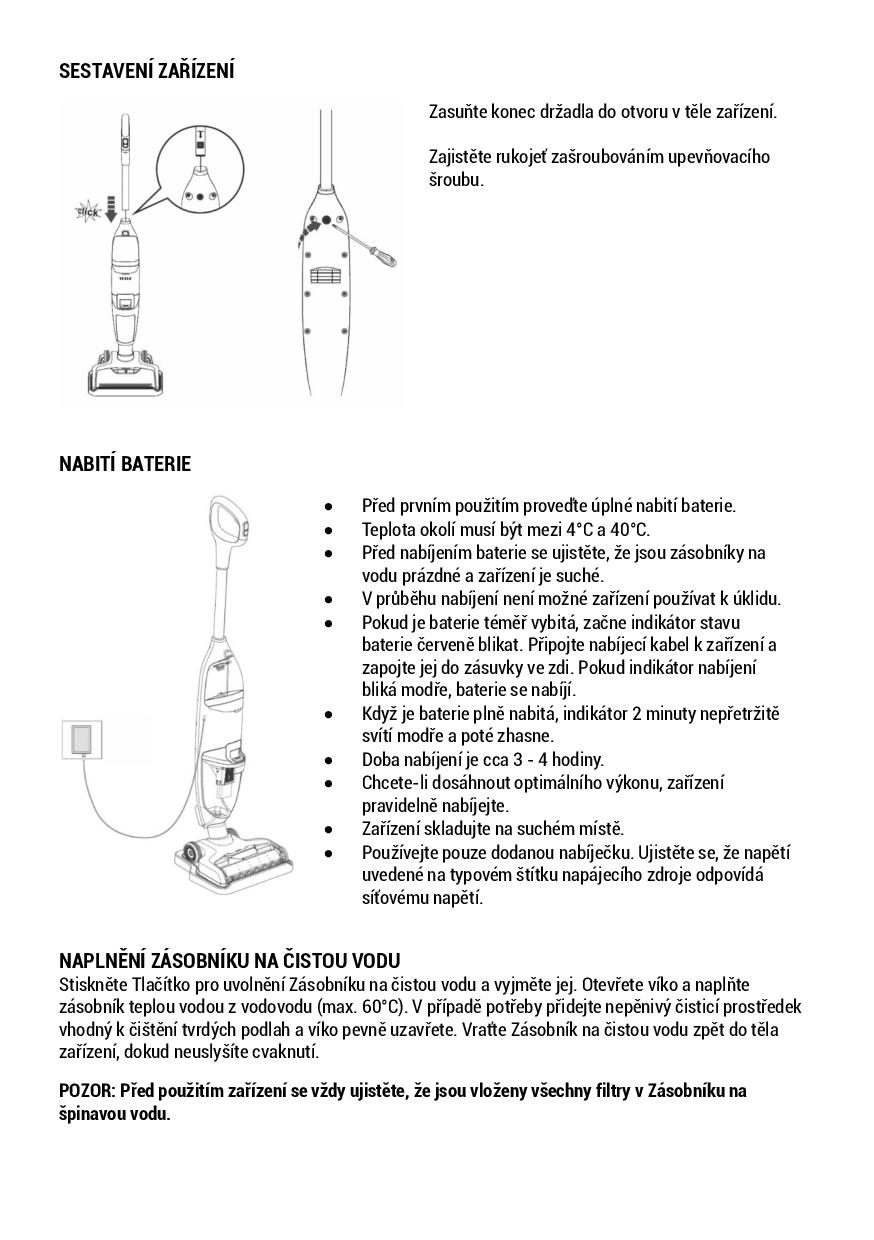 SESTAVENÍ ZAŘÍZENÍ

click

Zasuňte konec držadla do otvoru v těle zařízení.

Zajistěte rukojeť zašroubováním upevňovacího šroubu.

NABITÍ BATERIE

- Před prvním použitím proveďte úplné nabití baterie.
- Teplota okolí musí být mezi 4°C a 40°C.
- Před nabíjením baterie se ujistěte, že jsou zásobníky na vodu prázdné a zařízení je suché.
- V průběhu nabíjení není možné zařízení používat k úklidu.
- Pokud je baterie téměř vybitá, začne indikátor stavu baterie červeně blikat. Připojte nabíjecí kabel k zařízení a zapojte jej do zásuvky ve zdi. Pokud indikátor nabíjení bliká modře, baterie se nabíjí.
- Když je baterie plně nabitá, indikátor 2 minuty nepřetržitě svítí modře a poté zhasne.
- Doba nabíjení je cca 3 - 4 hodiny.
- Chcete-li dosáhnout optimálního výkonu, zařízení pravidelně nabíjejte.
- Zařízení skladujte na suchém místě.
- Používejte pouze dodanou nabíječku. Ujistěte se, že napětí uvedené na typovém štítku napájecího zdroje odpovídá síťovému napětí.

NAPLNĚNÍ ZÁSOBNÍKU NA ČISTOU VODU
Stiskněte Tlačítko pro uvolnění Zásobníku na čistou vodu a vyjměte jej. Otevřete víko a naplňte zásobník teplou vodou z vodovodu (max. 60°C). V případě potřeby přidejte nepěnivý čisticí prostředek vhodný k čištění tvrdých podlah a víko pevně uzavřete. Vraťte Zásobník na čistou vodu zpět do těla zařízení, dokud neuslyšíte cvaknutí.

POZOR: Před použitím zařízení se vždy ujistěte, že jsou vloženy všechny filtry v Zásobníku na špinavou vodu.