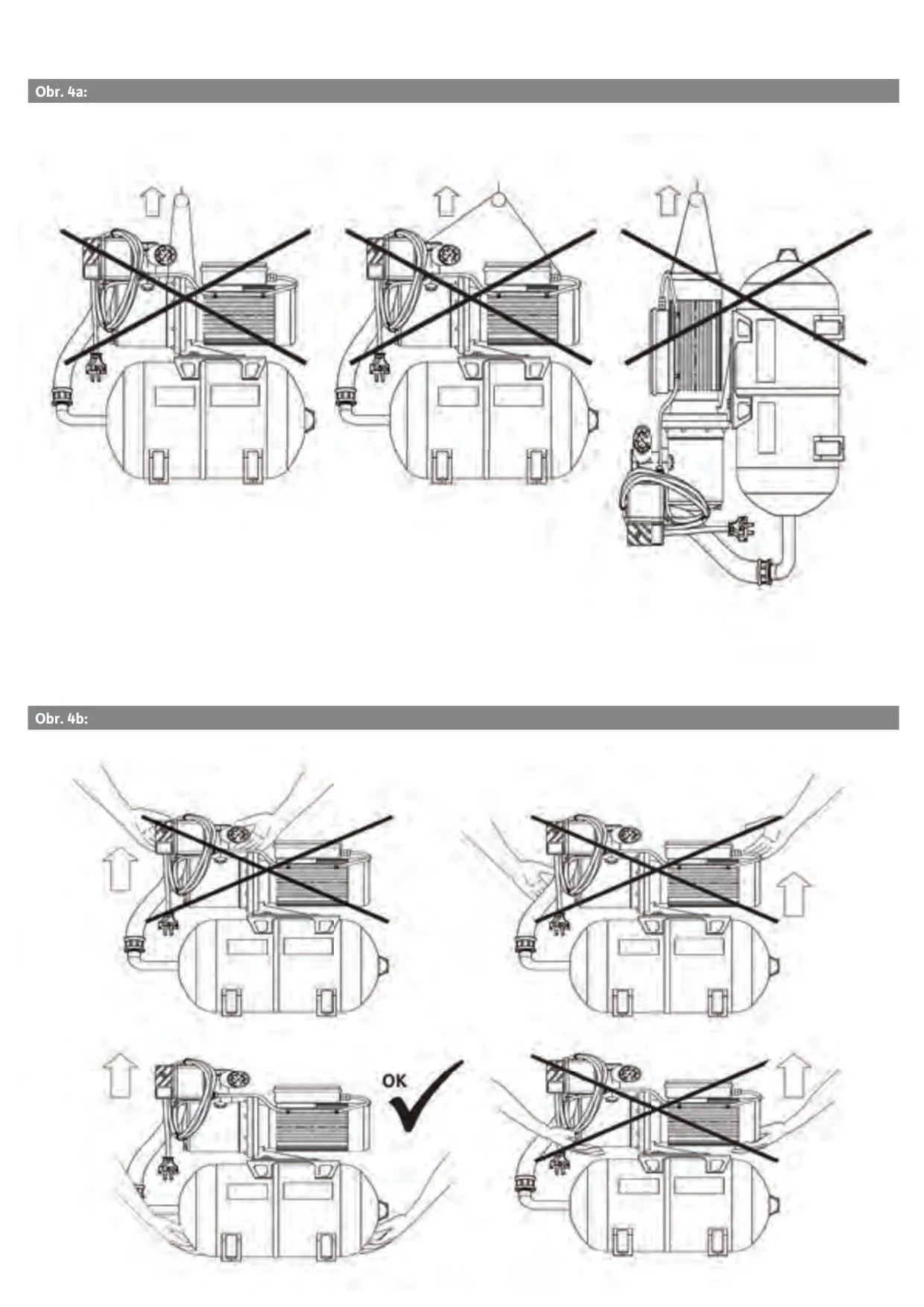 Obr. 4a:

Obr. 4b:

OK