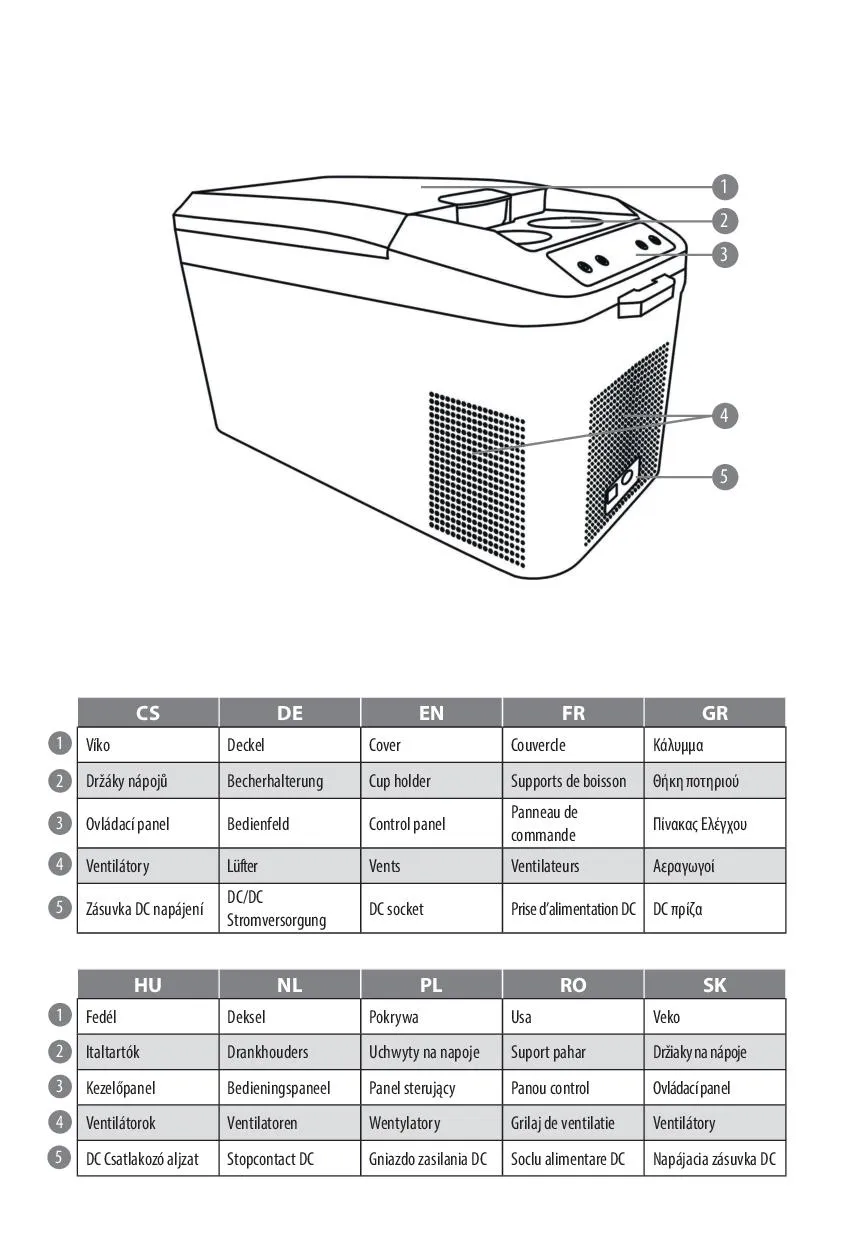 1
2
3
4
5

| | CS | DE | EN | FR | GR |
|---|---|---|---|---|---|
| 1 | Víko | Deckel | Cover | Couvercle | Κάλυμμα |
| 2 | Držáky nápojů | Becherhalterung | Cup holder | Supports de boisson | Θήκη ποτηριού |
| 3 | Ovládací panel | Bedienfeld | Control panel | Panneau de commande | Πίνακας Ελέγχου |
| 4 | Ventilátory | Lüfter | Vents | Ventilateurs | Αεραγωγοί |
| 5 | Zásuvka DC napájení | DC/DC Stromversorgung | DC socket | Prise d'alimentation DC | DC πρίζα |

| | HU | NL | PL | RO | SK |
|---|---|---|---|---|---|
| 1 | Fedél | Deksel | Pokrywa | Usa | Veko |
| 2 | Italtartók | Drankhouders | Uchwyty na napoje | Suport pahar | Držiaky na nápoje |
| 3 | Kezelőpanel | Bedieningspaneel | Panel sterujący | Panou control | Ovládací panel |
| 4 | Ventilátorok | Ventilatoren | Wentylatory | Grilaj de ventilatie | Ventilátory |
| 5 | DC Csatlakozó aljzat | Stopcontact DC | Gniazdo zasilania DC | Soclu alimentare DC | Napájacia zásuvka DC |