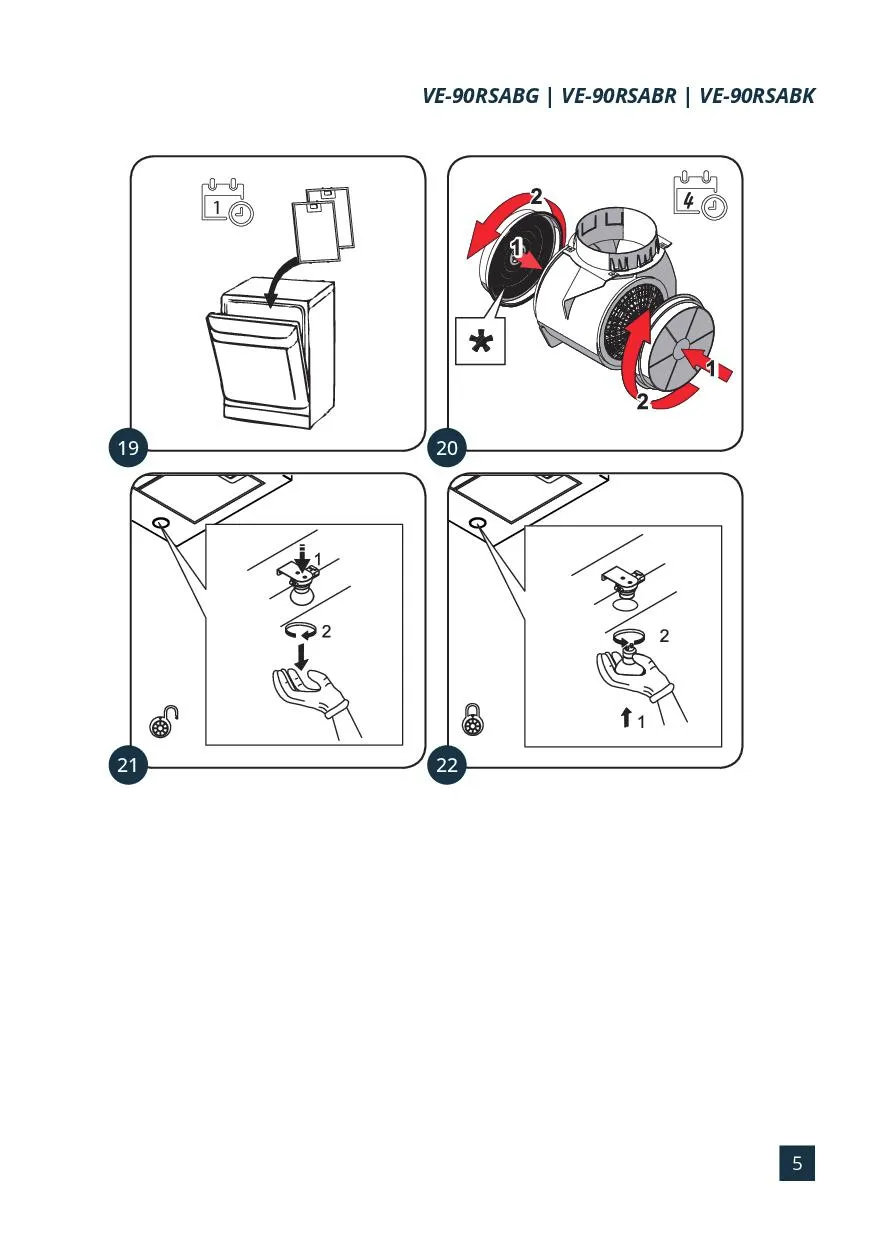 VE-90RSABG | VE-90RSABR | VE-90RSABK

1

19

2

1

4

*

1

2

20

1

2

21

2

1

22

5