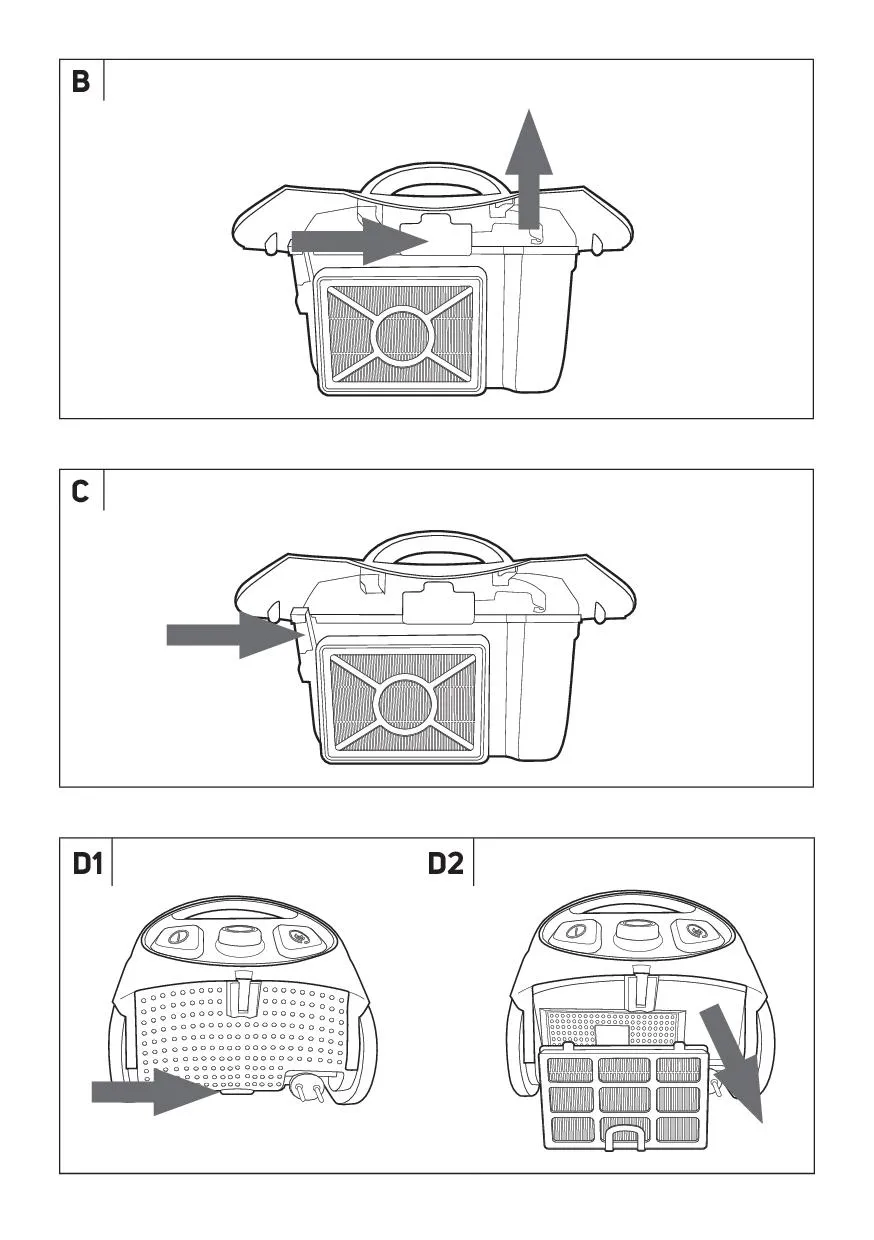 B

C

D1

D2