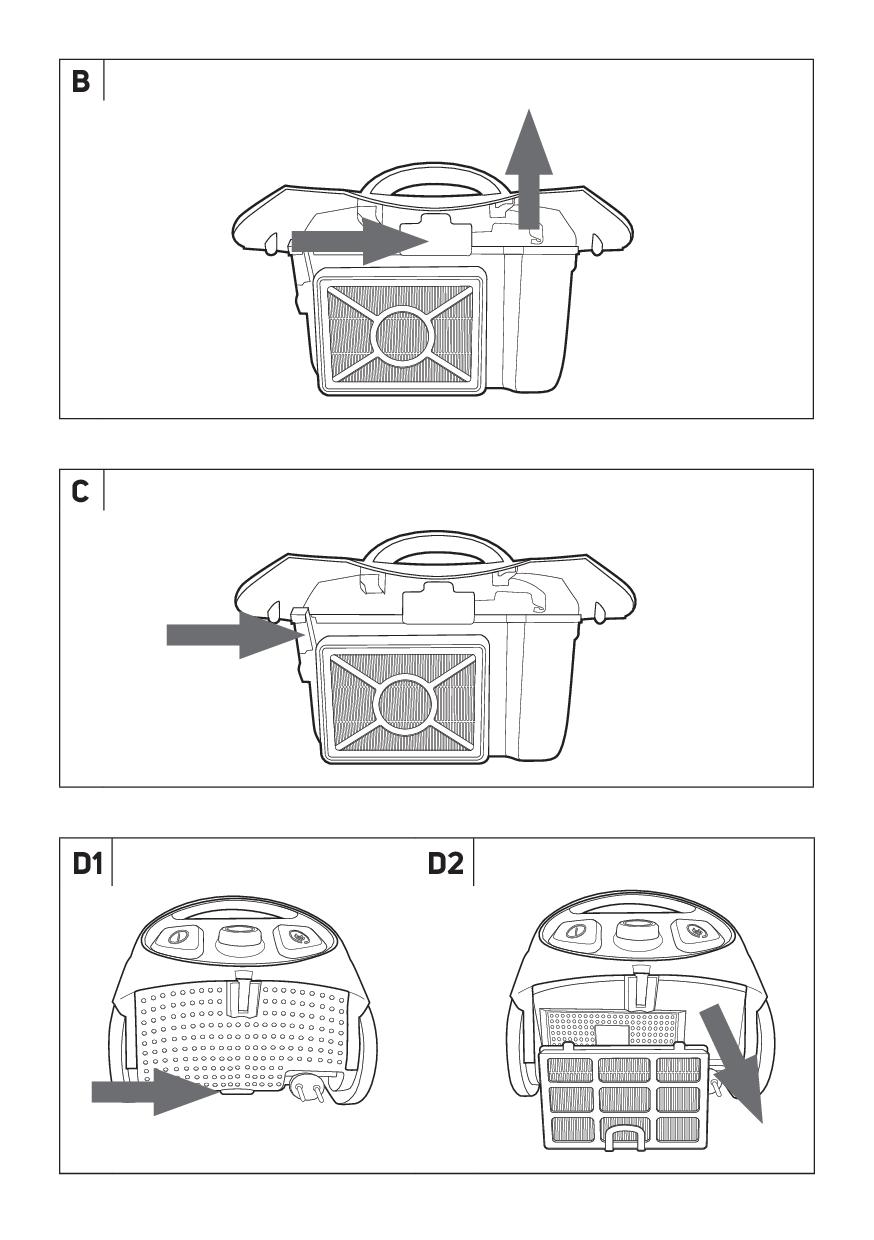 B

C

D1

D2