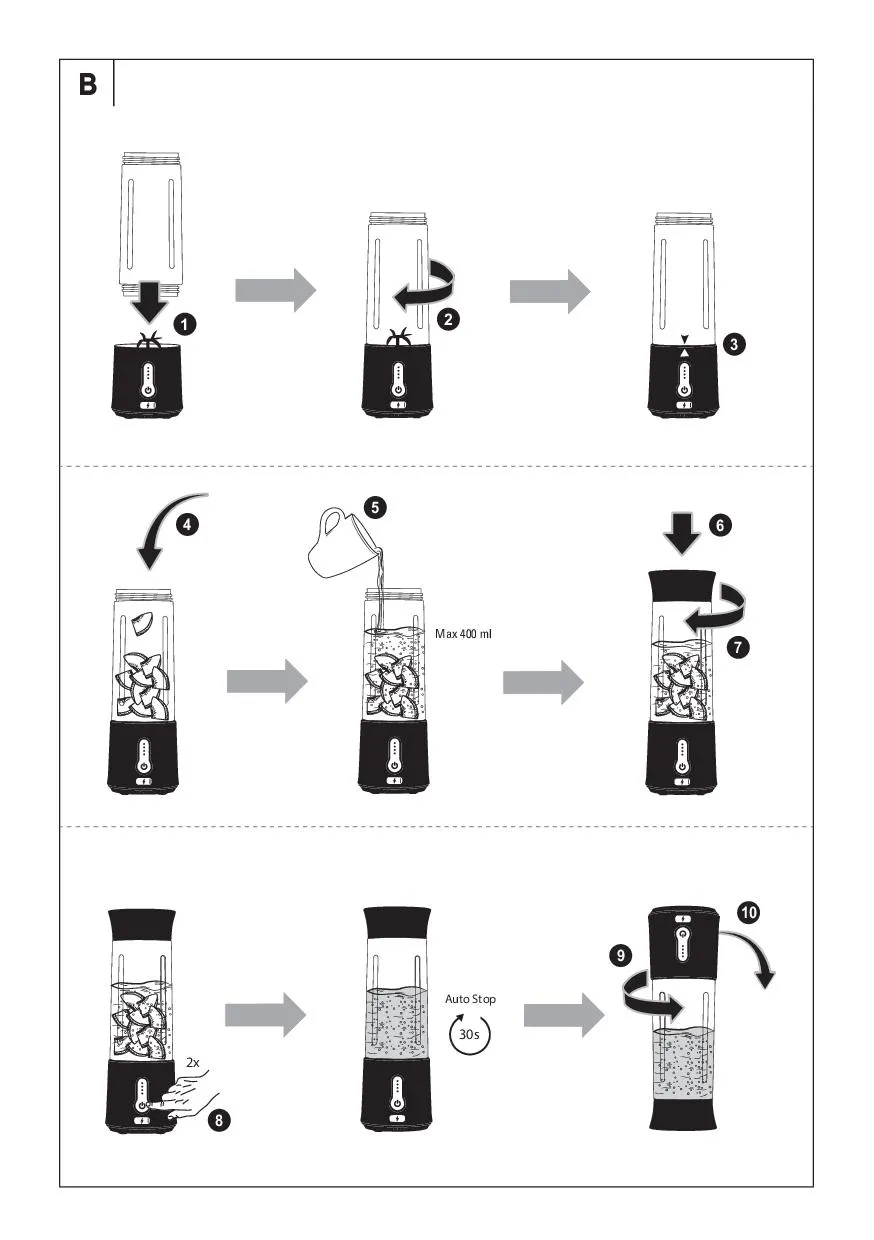 B

1

2

3

4

5

Max 400 ml

6

7

2x

8

Auto Stop

30s

9

10