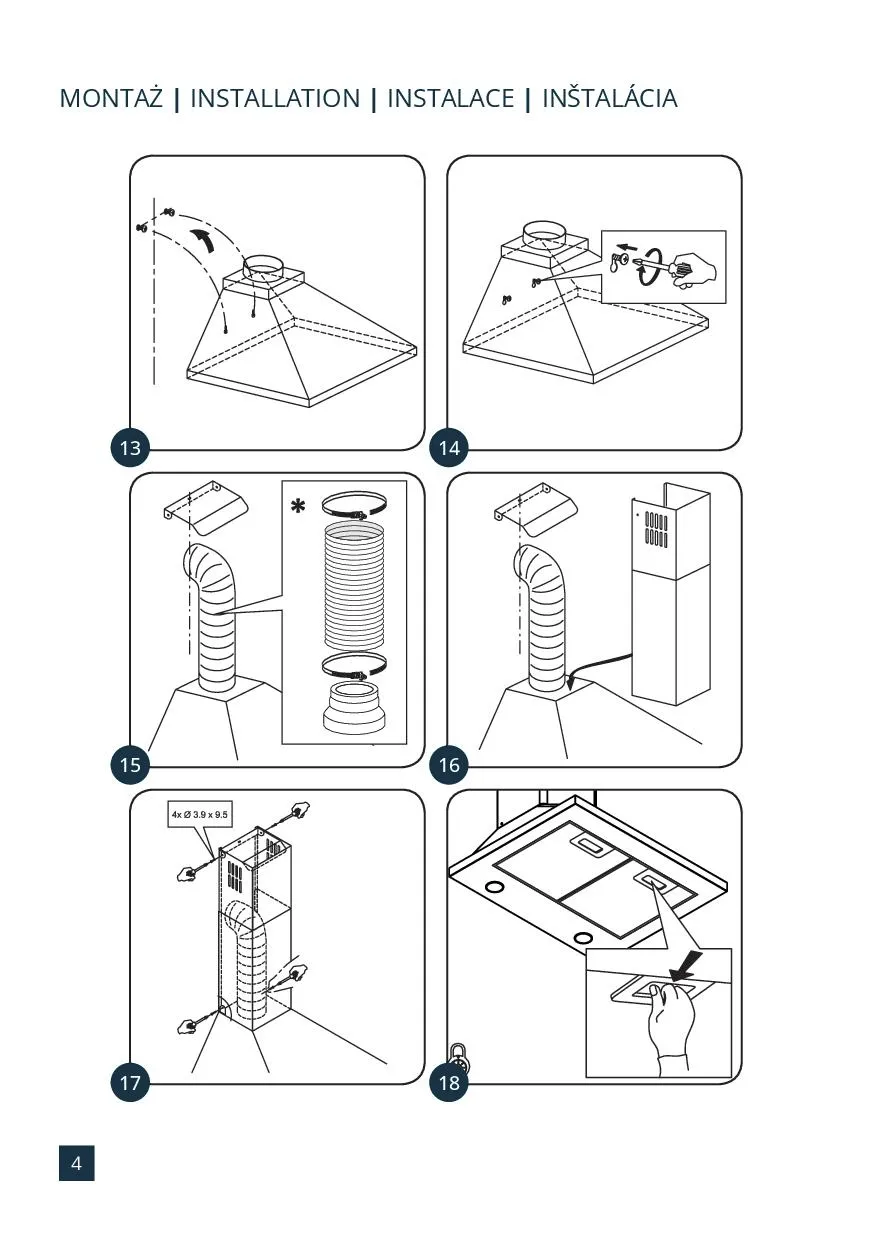 MONTAŻ | INSTALLATION | INSTALACE | INŠTALÁCIA

13

14

*

15

16

4x Ø 3.9 x 9.5

17

18

4