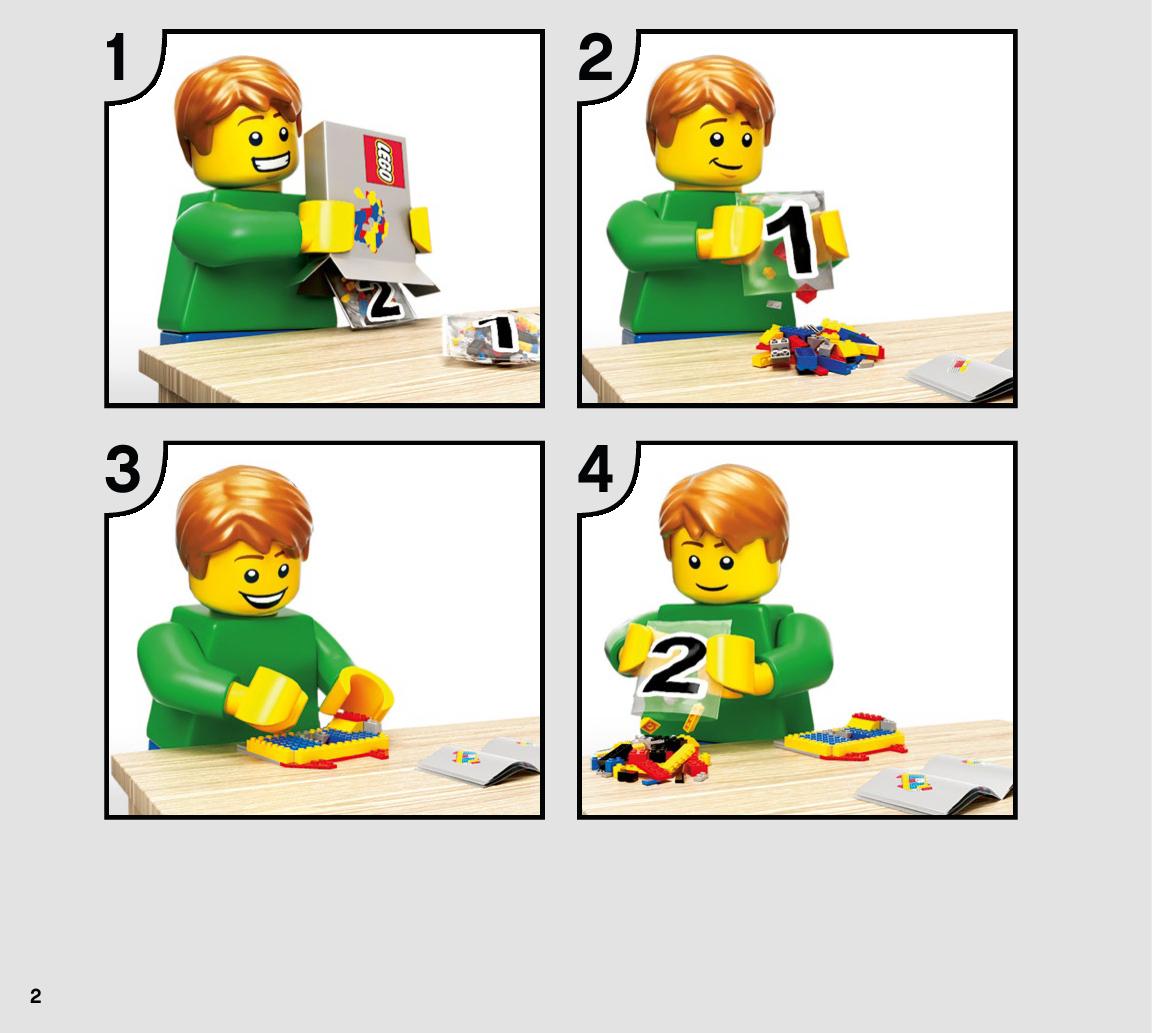 1
LEGO
2
1
2
1
3
4
2
2